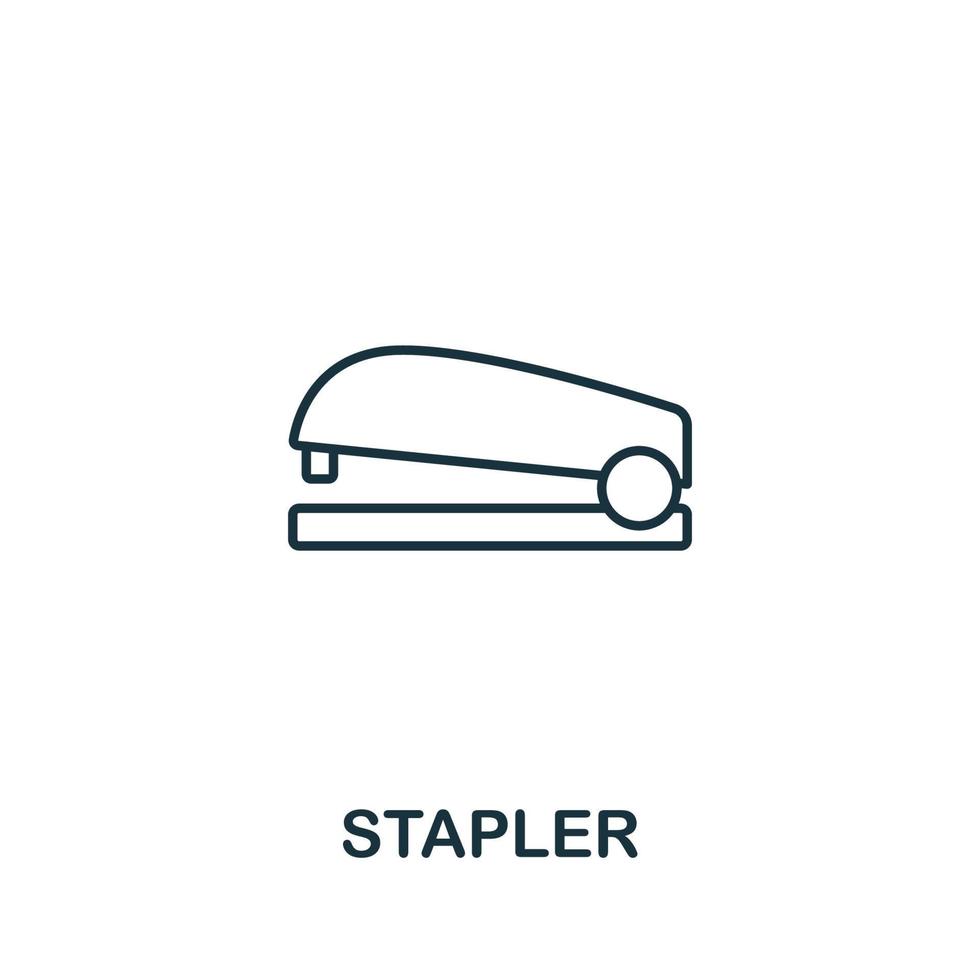 STAPLER