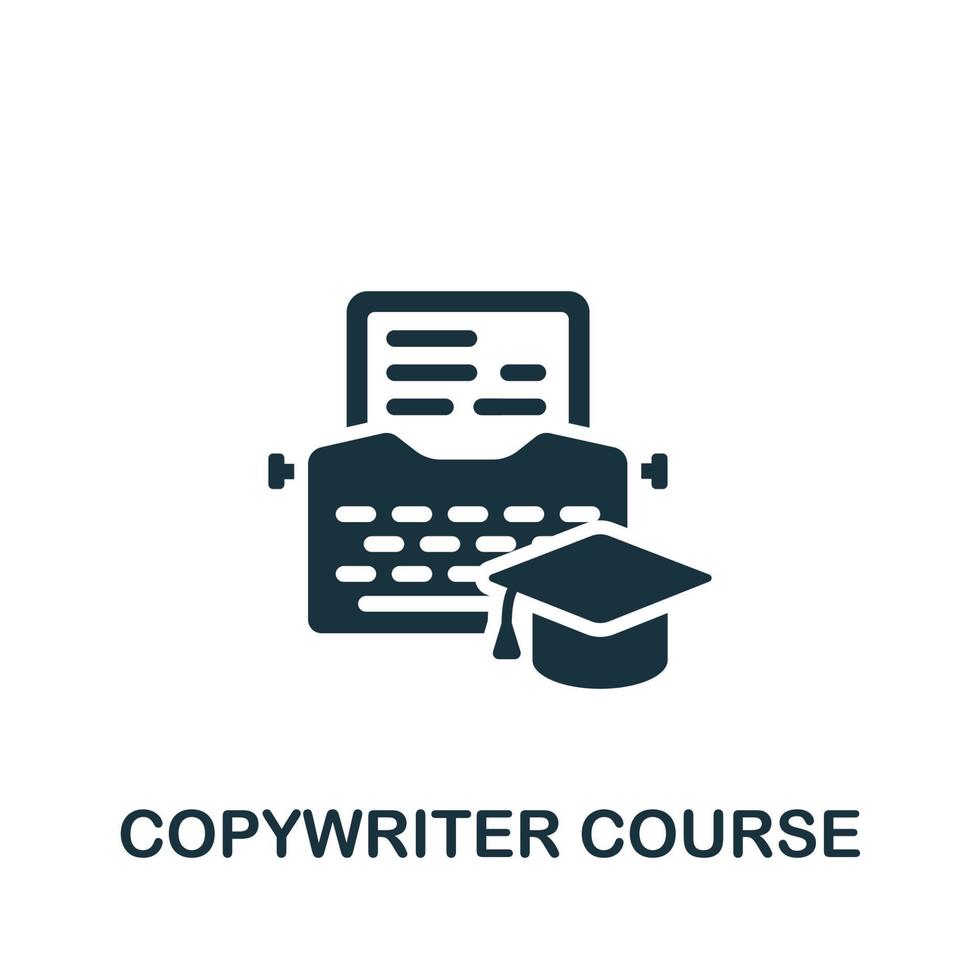 COPYWRITER COURSE