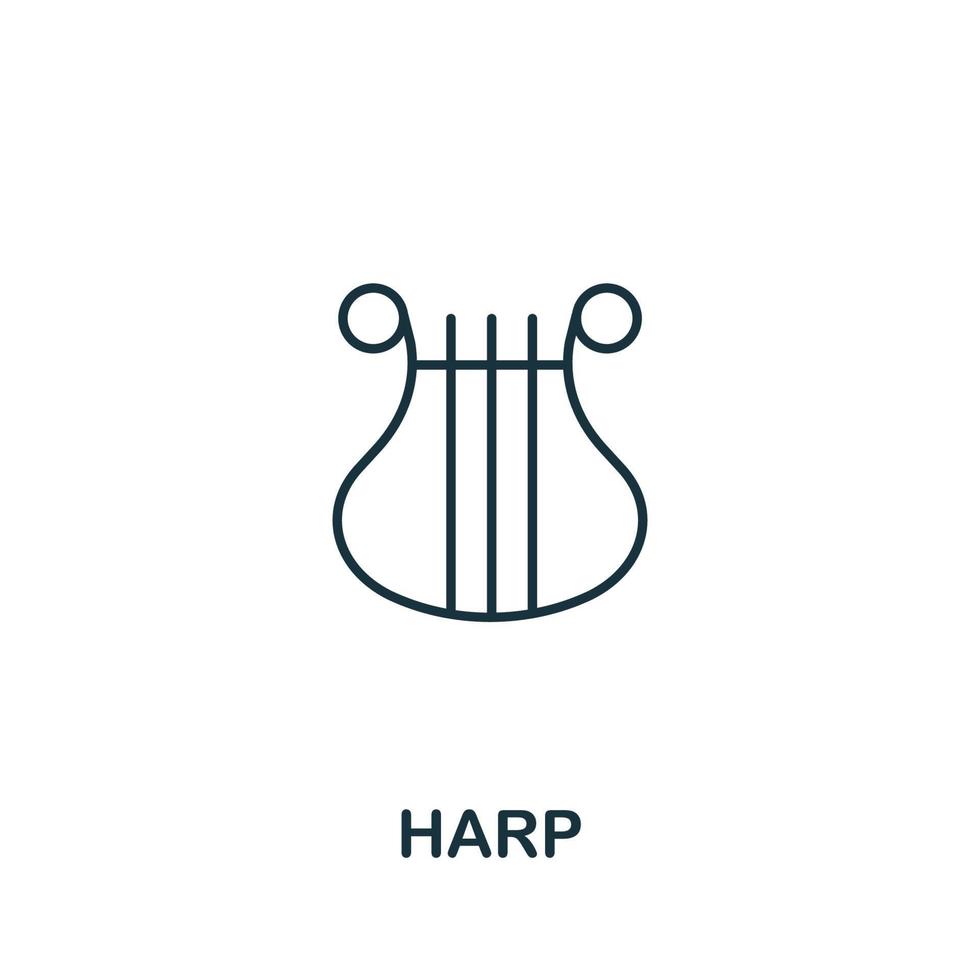 HARP