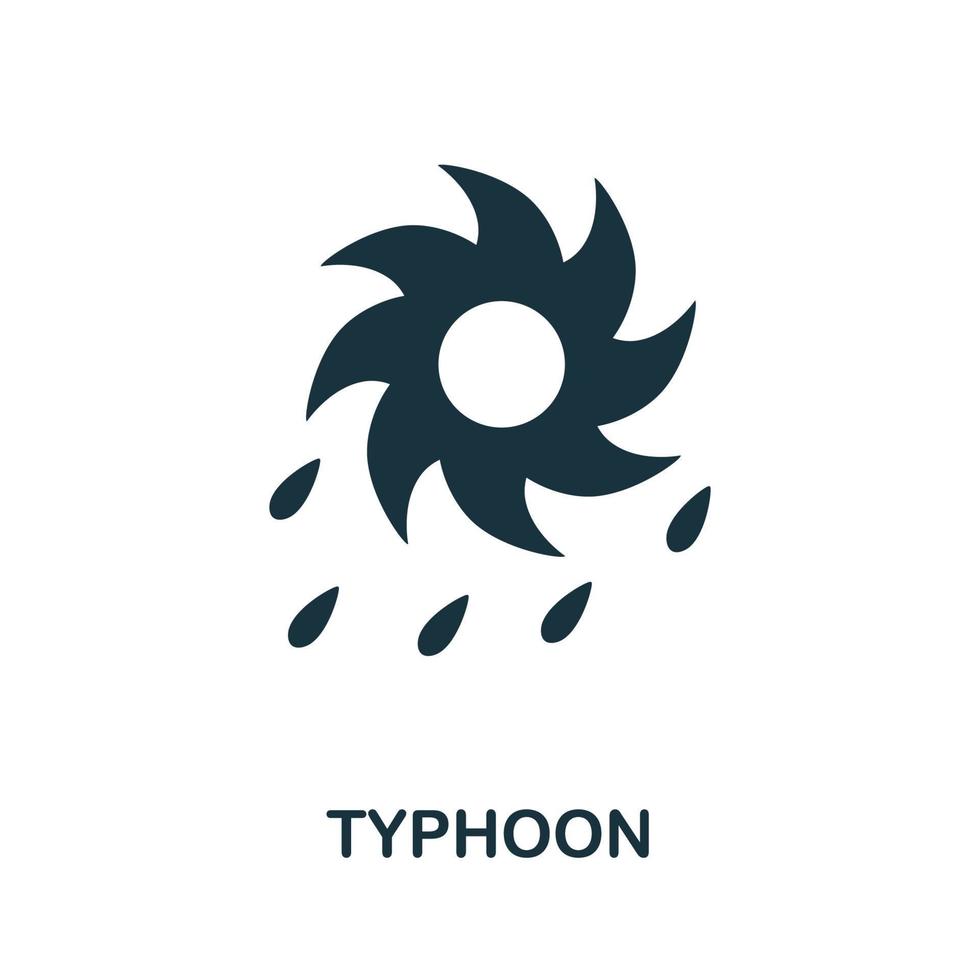 TYPHOON