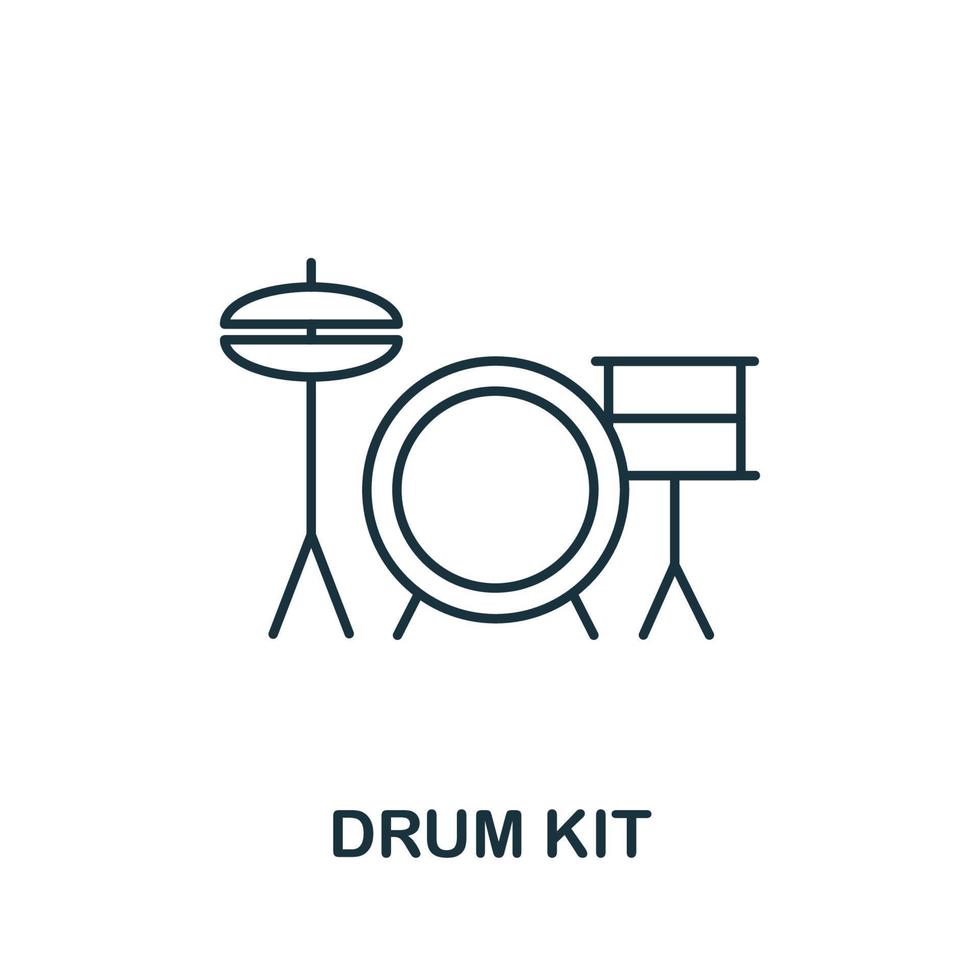 DRUM KIT