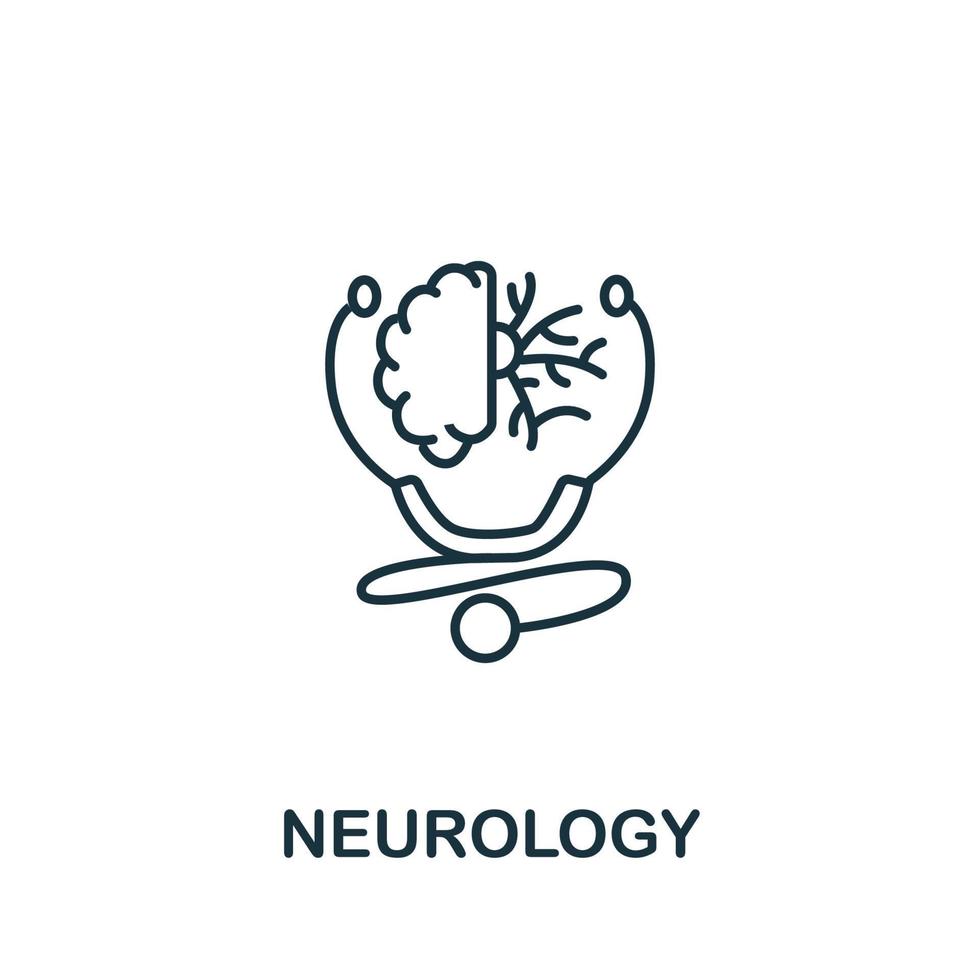 NEUROLOGY