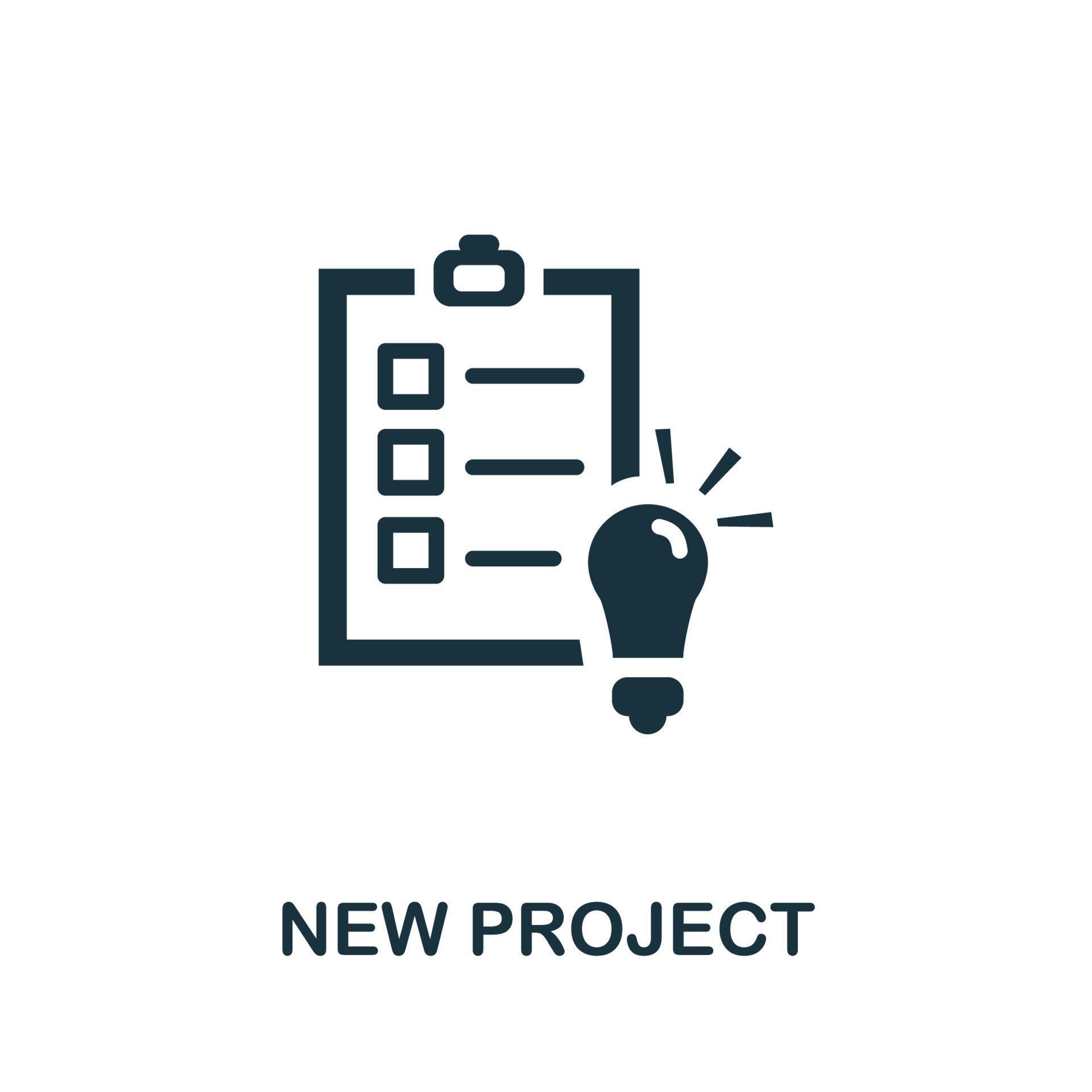 NEW PROJECT