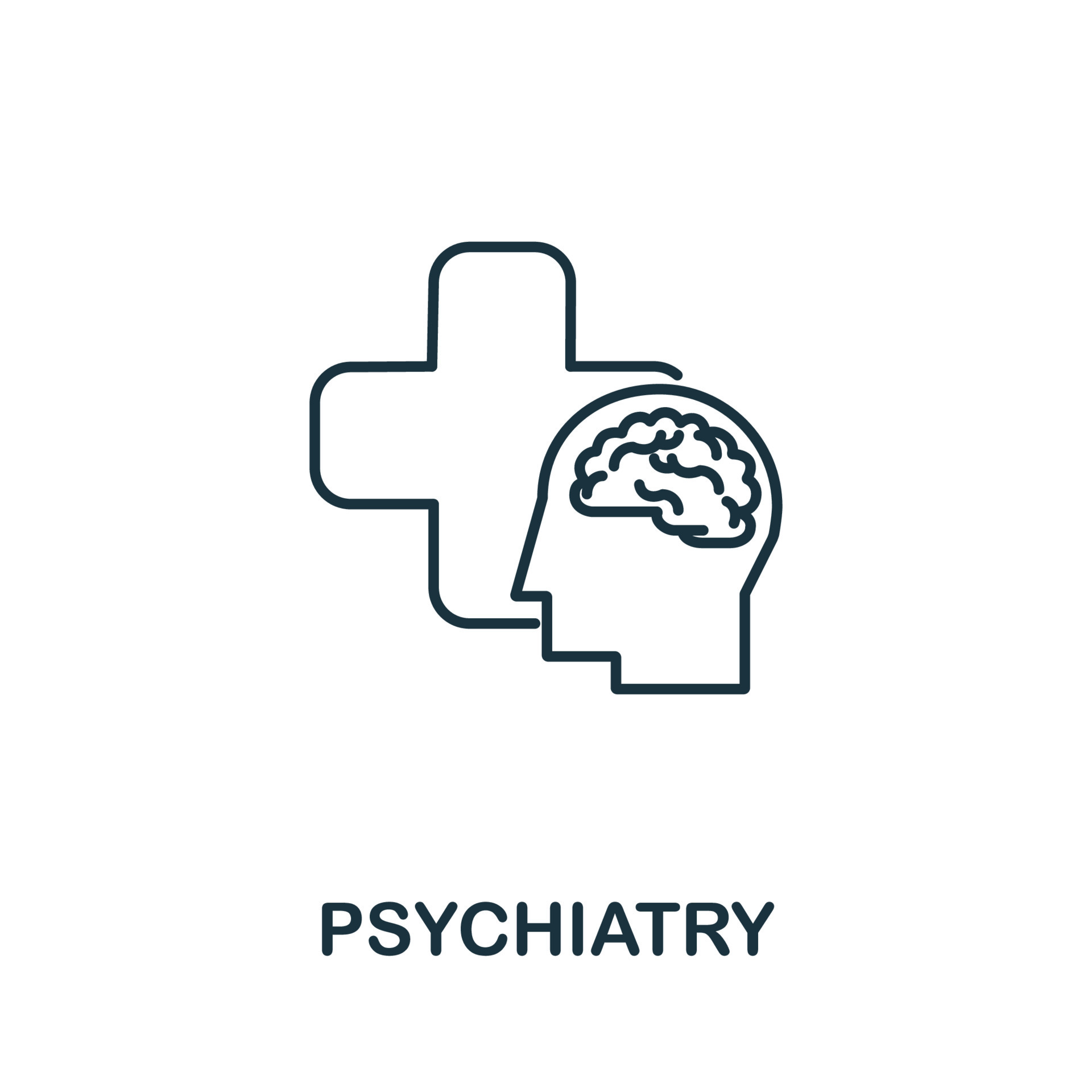 PSYCHIATRY