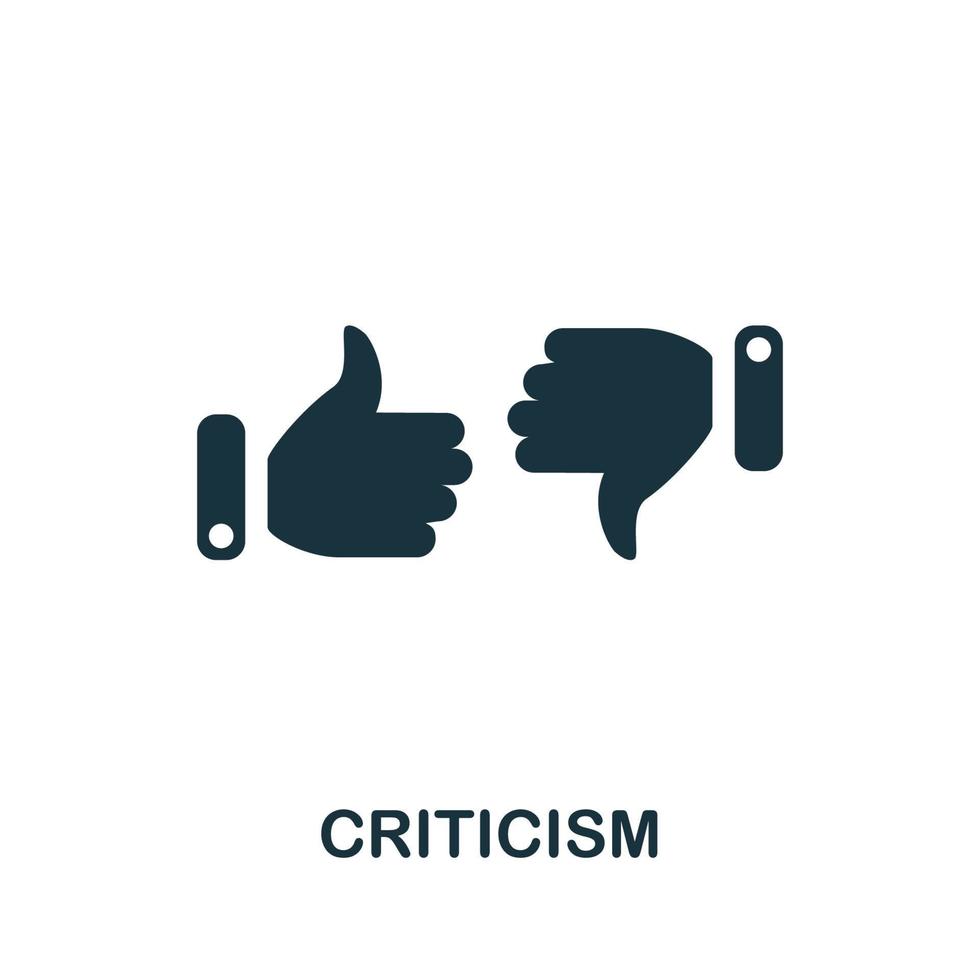 CRITICISM