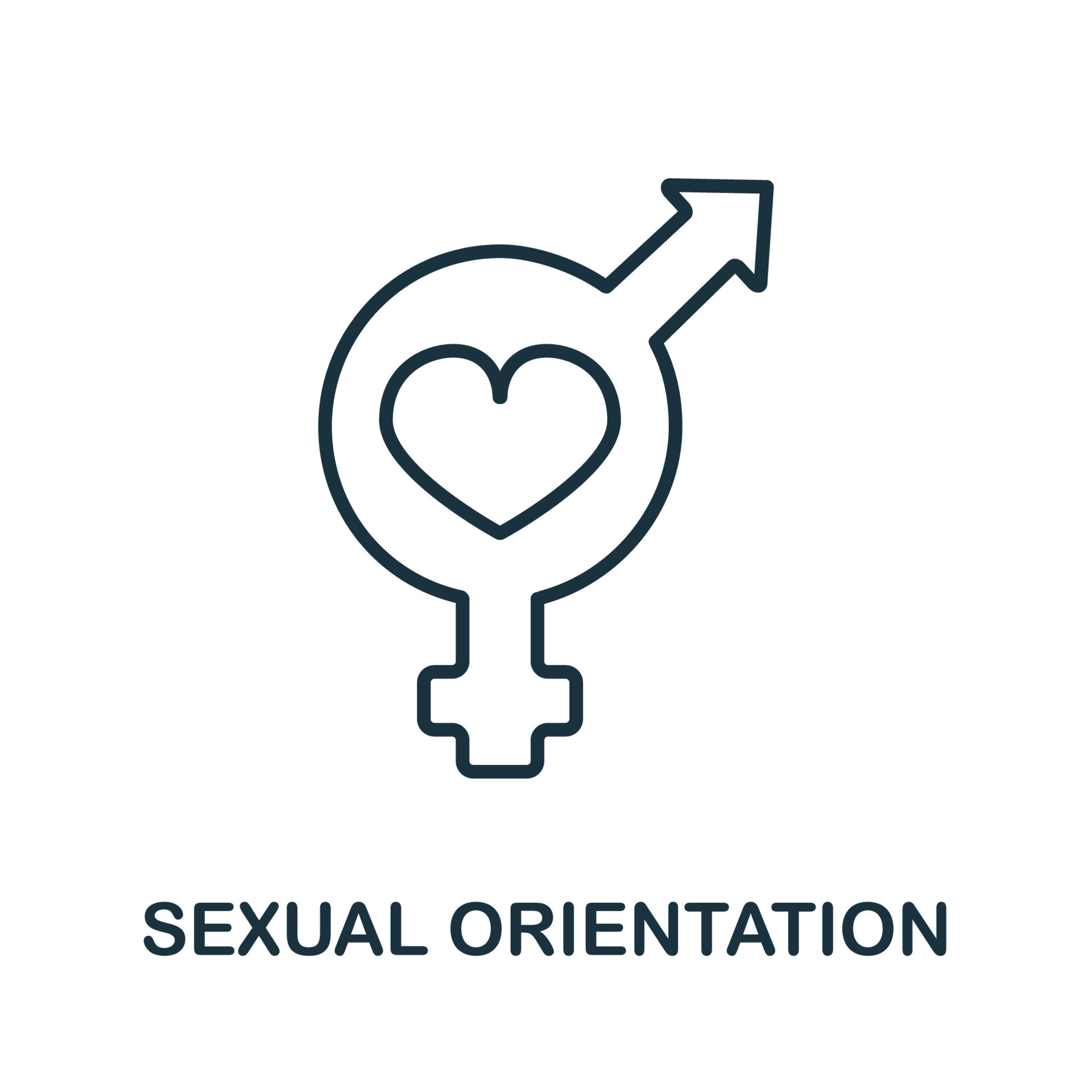 SEXUAL ORIENTATION