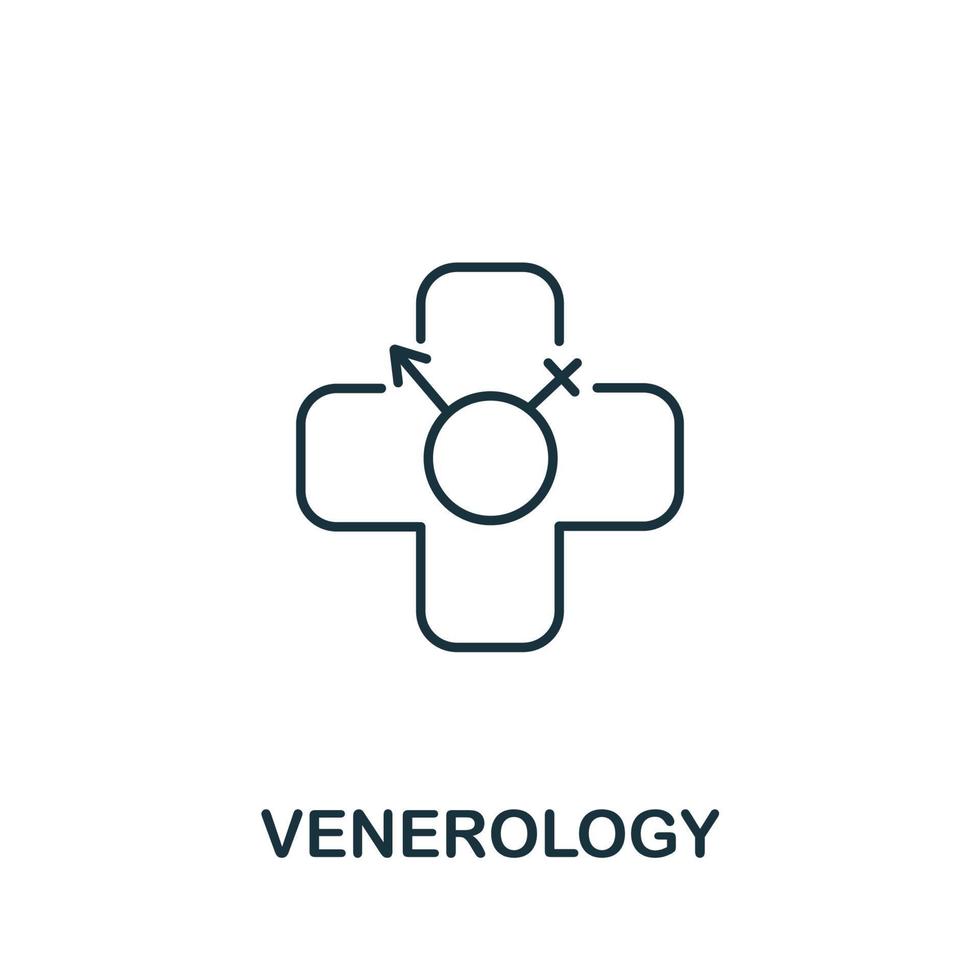 VENEROLOGY