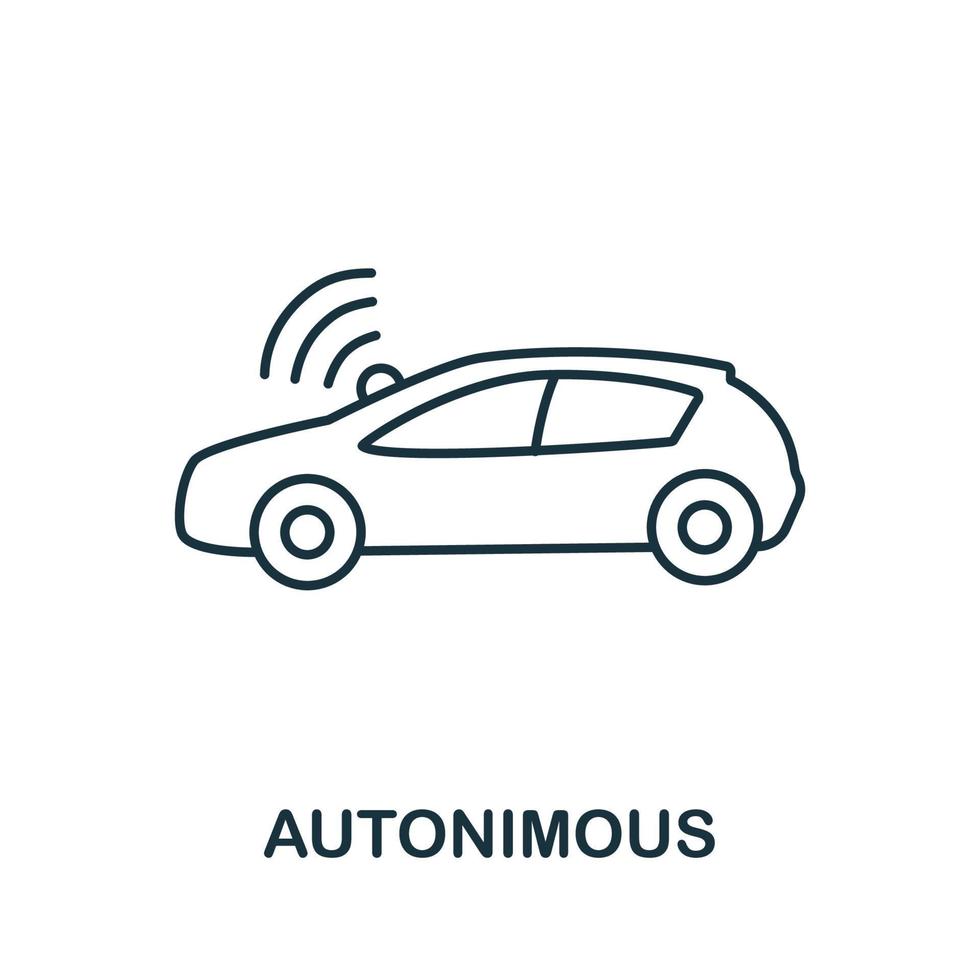 AUTONIMOUS