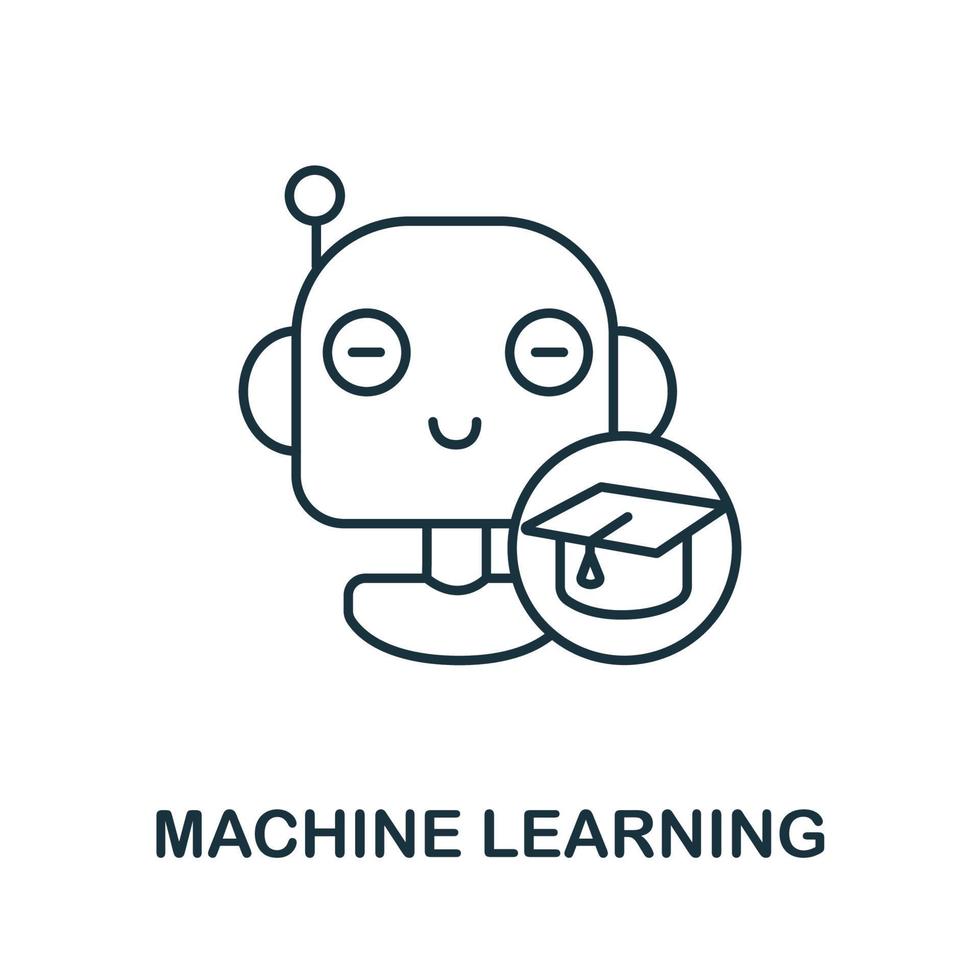 MACHINE LEARNING