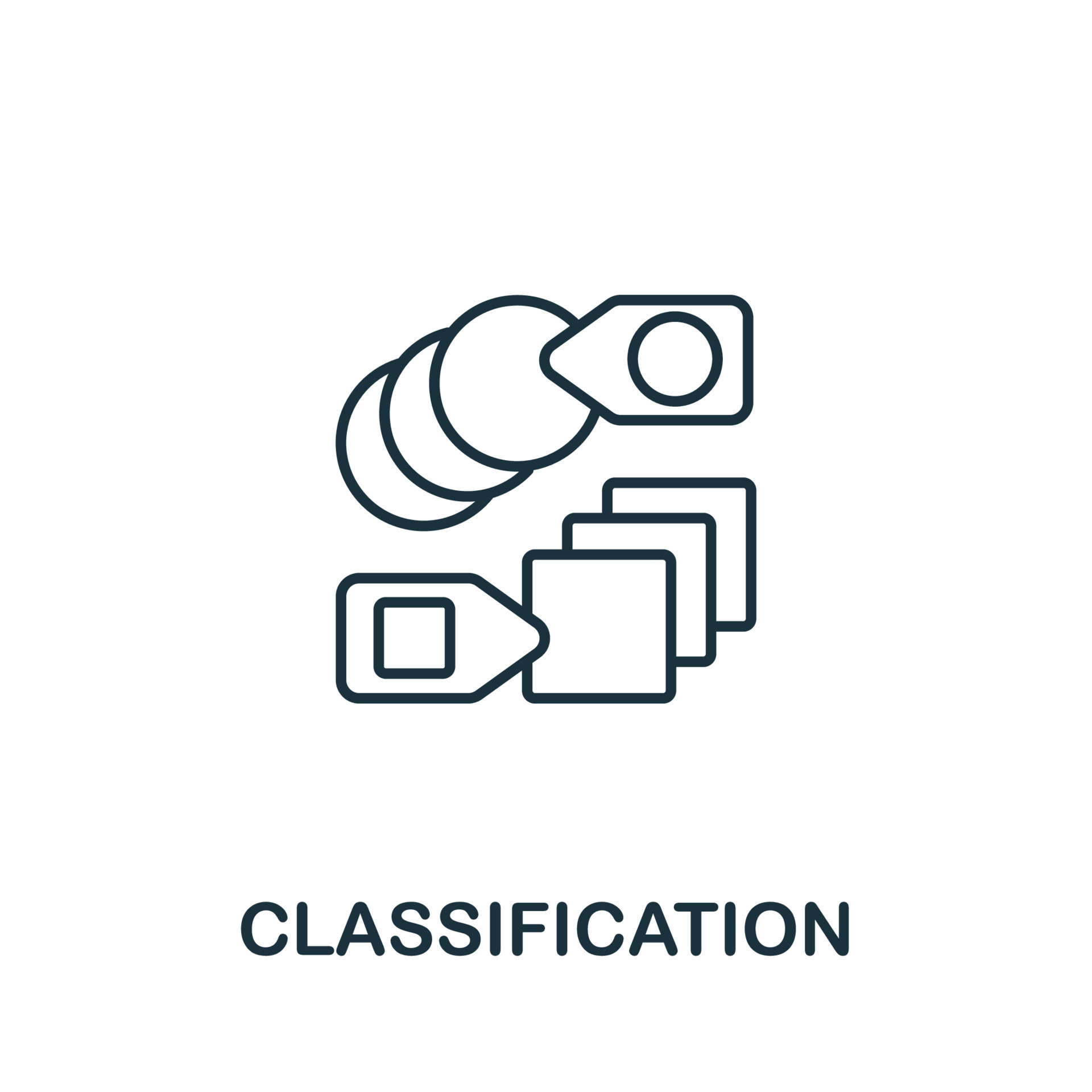 CLASSIFICATION