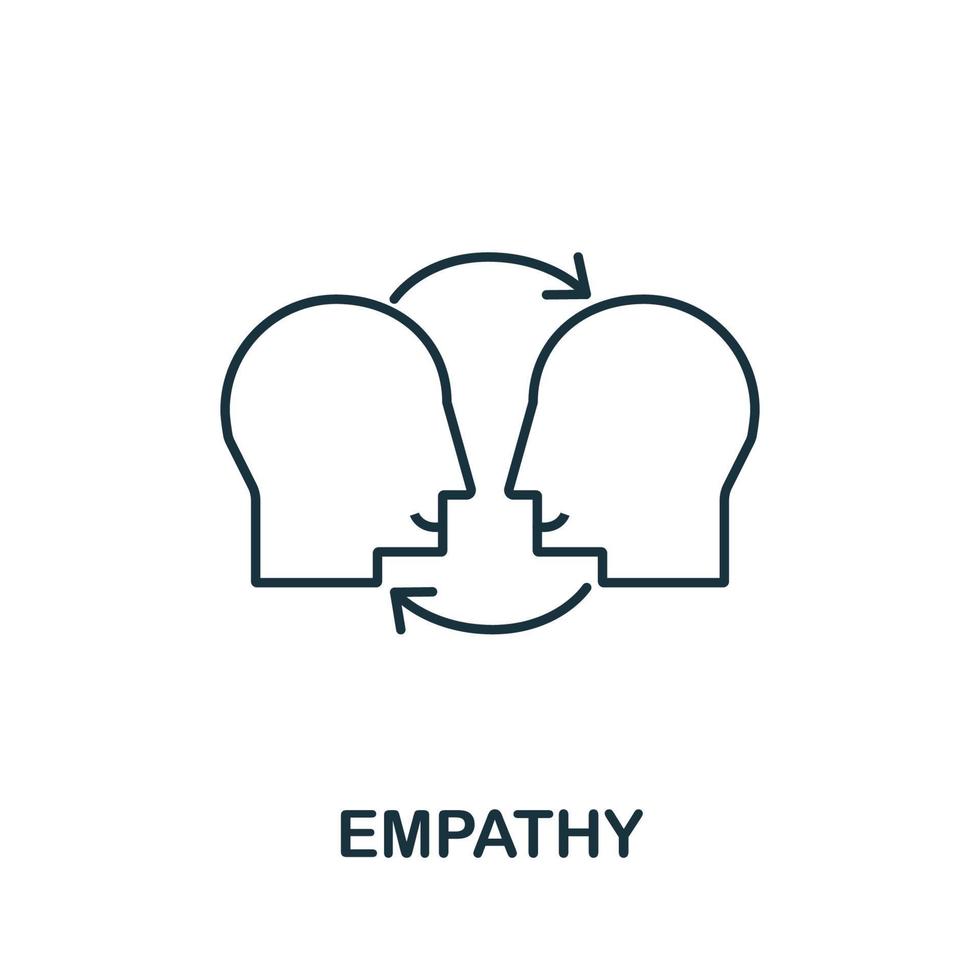 EMPATHY