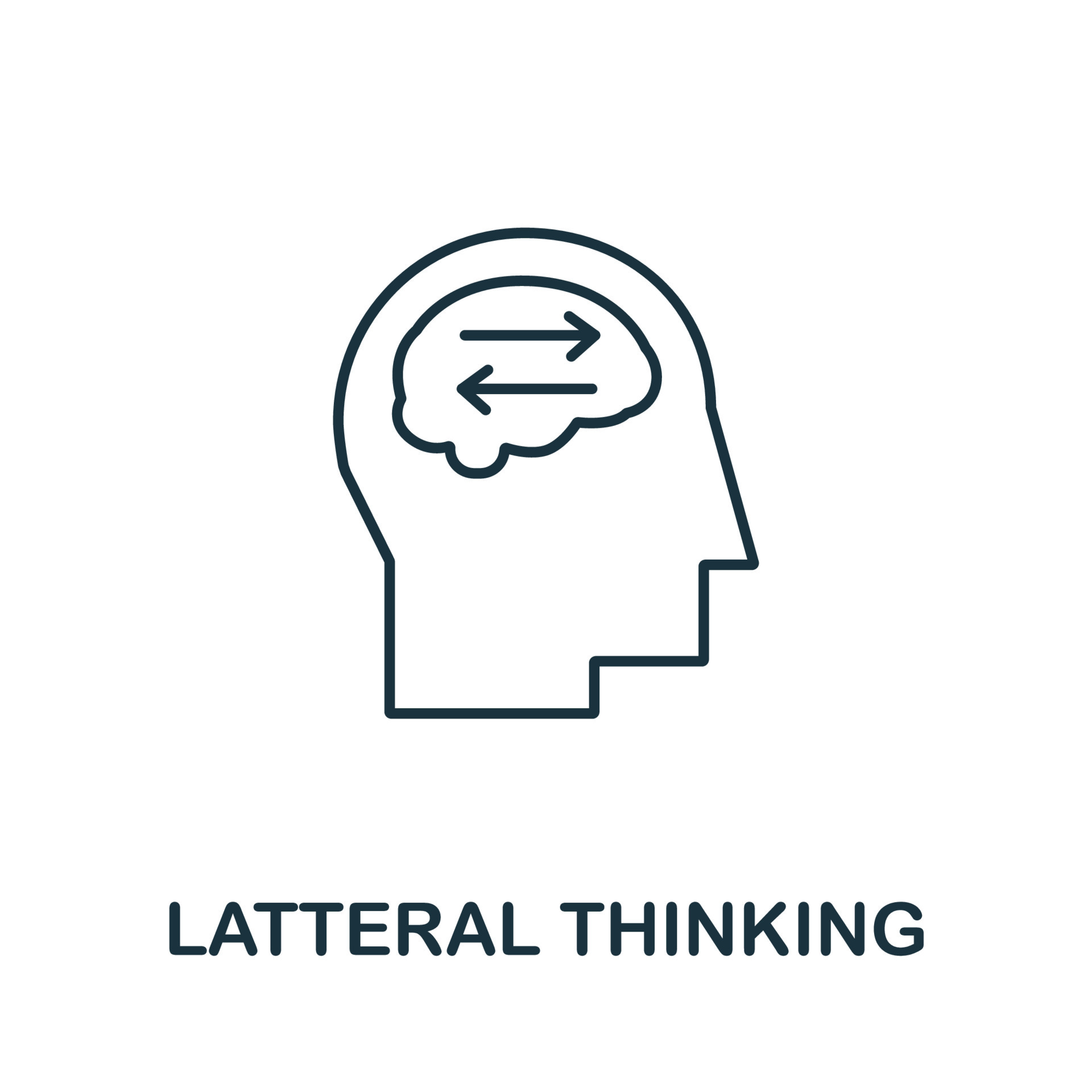 LATTERAL THINKING