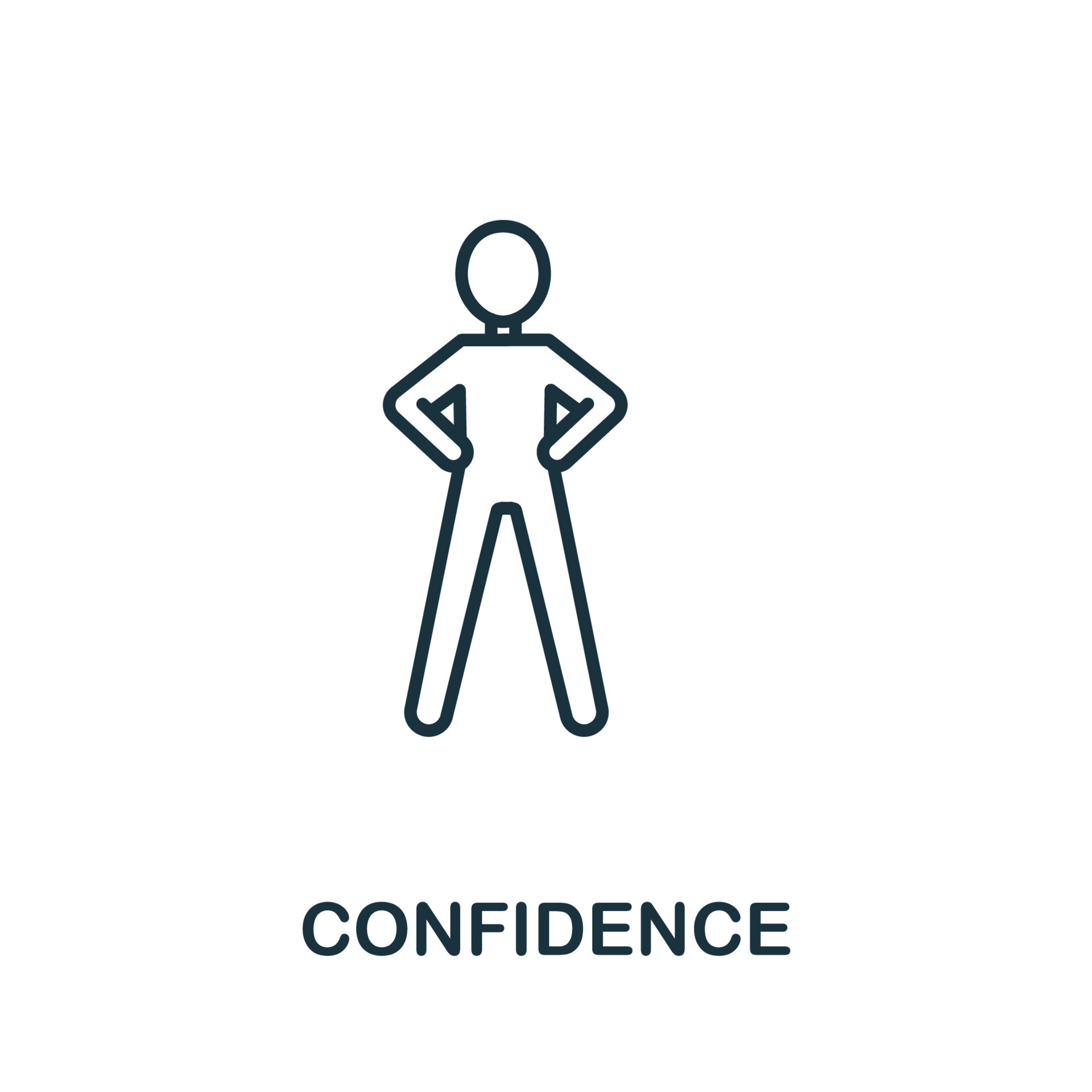 CONFIDENCE