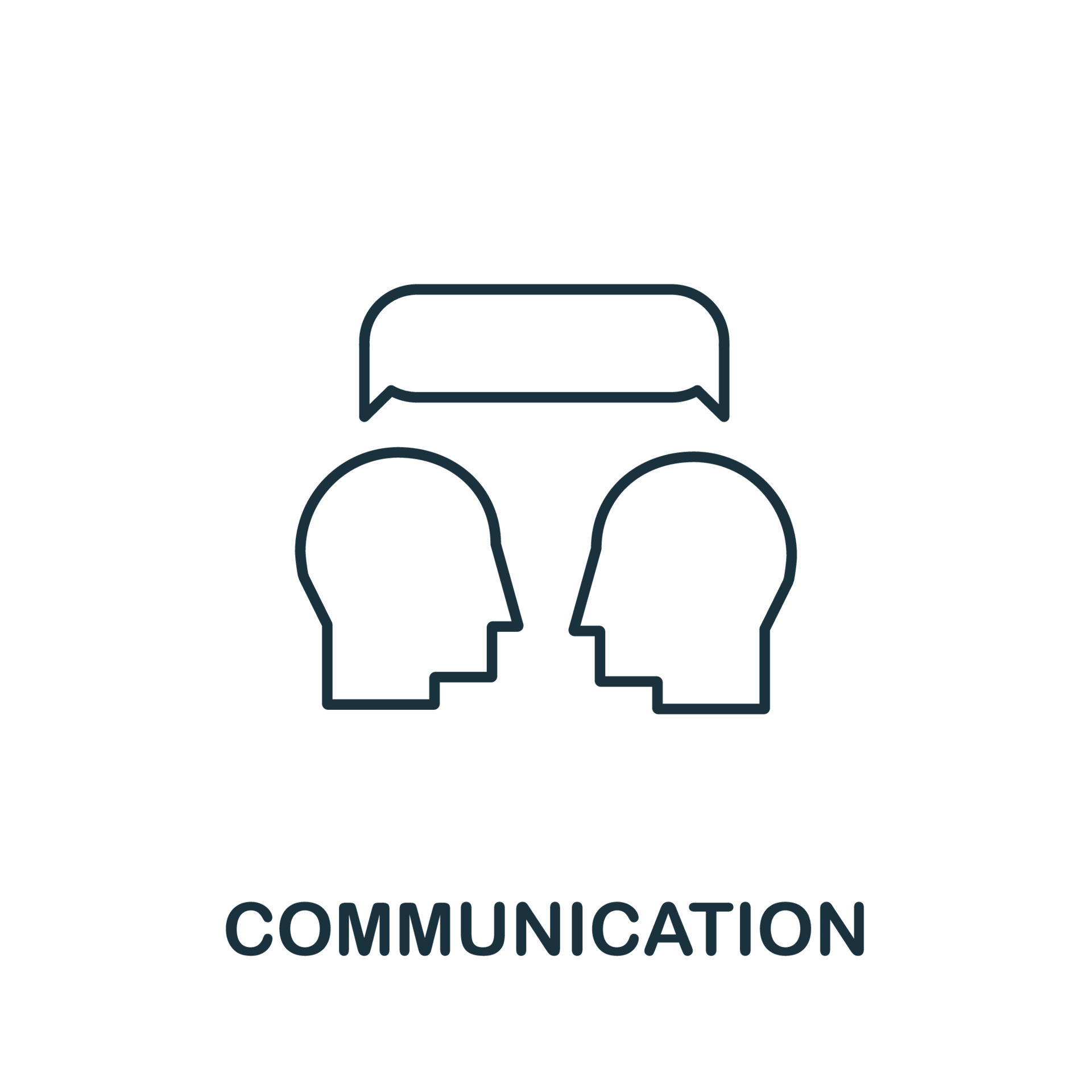 COMMUNICATION