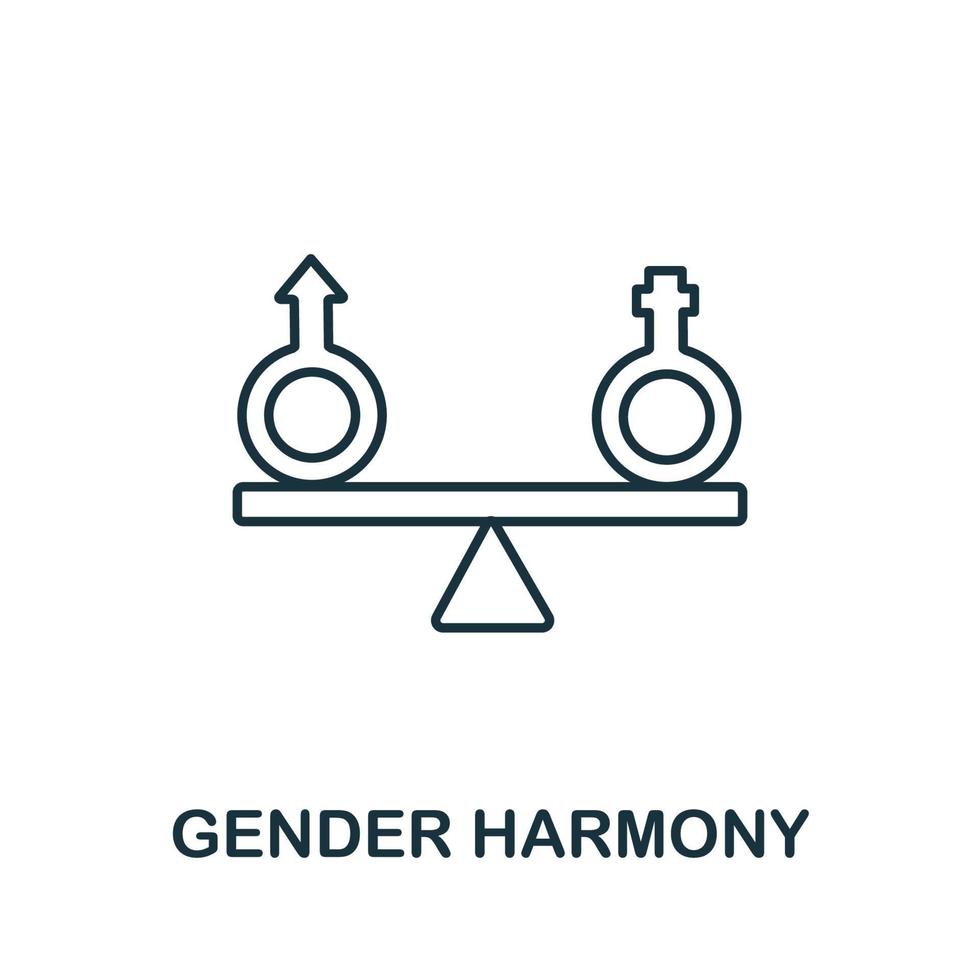 GENDER HARMONY