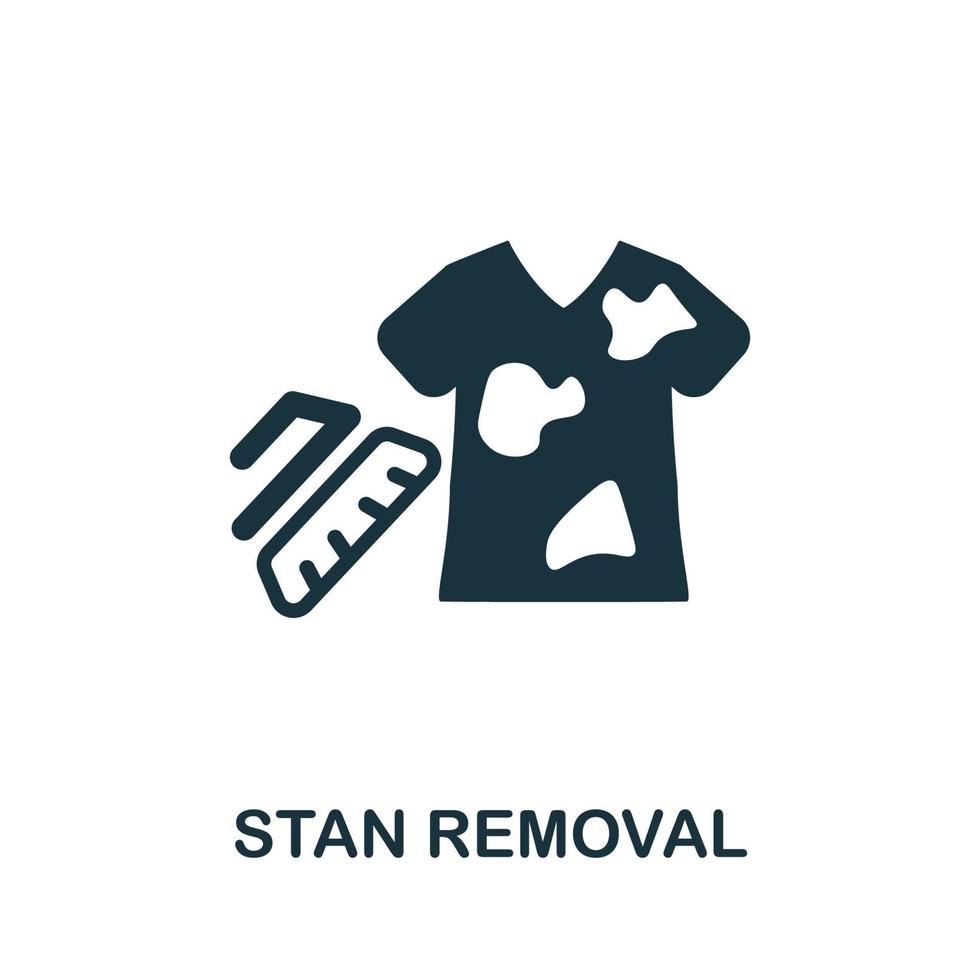 STAN REMOVAL