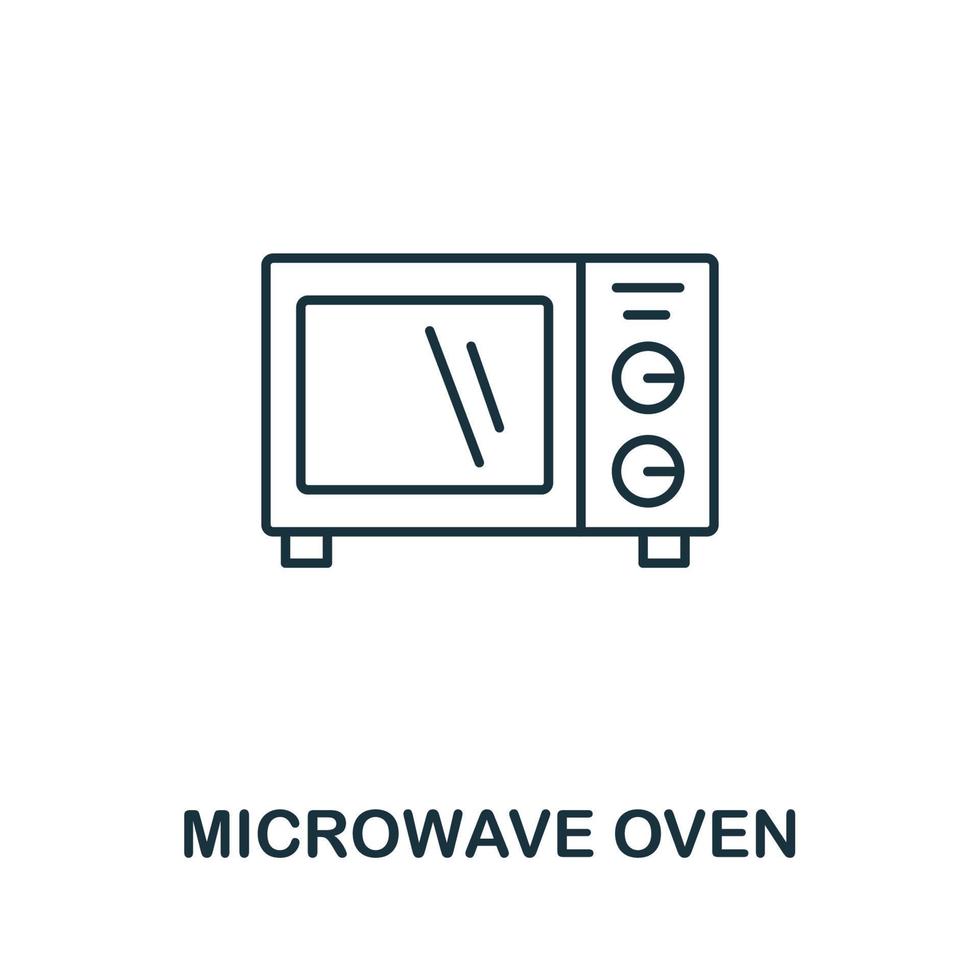 MICROWAVE OVEN