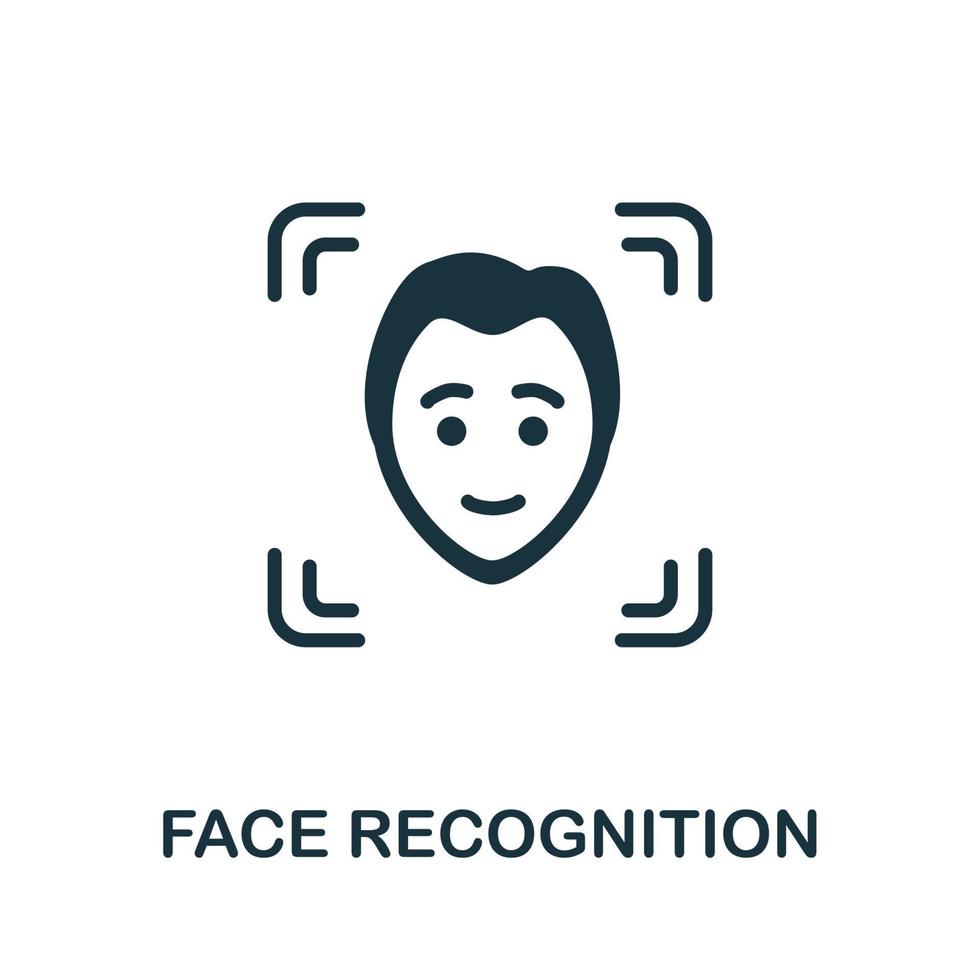 FACE RECOGNITION