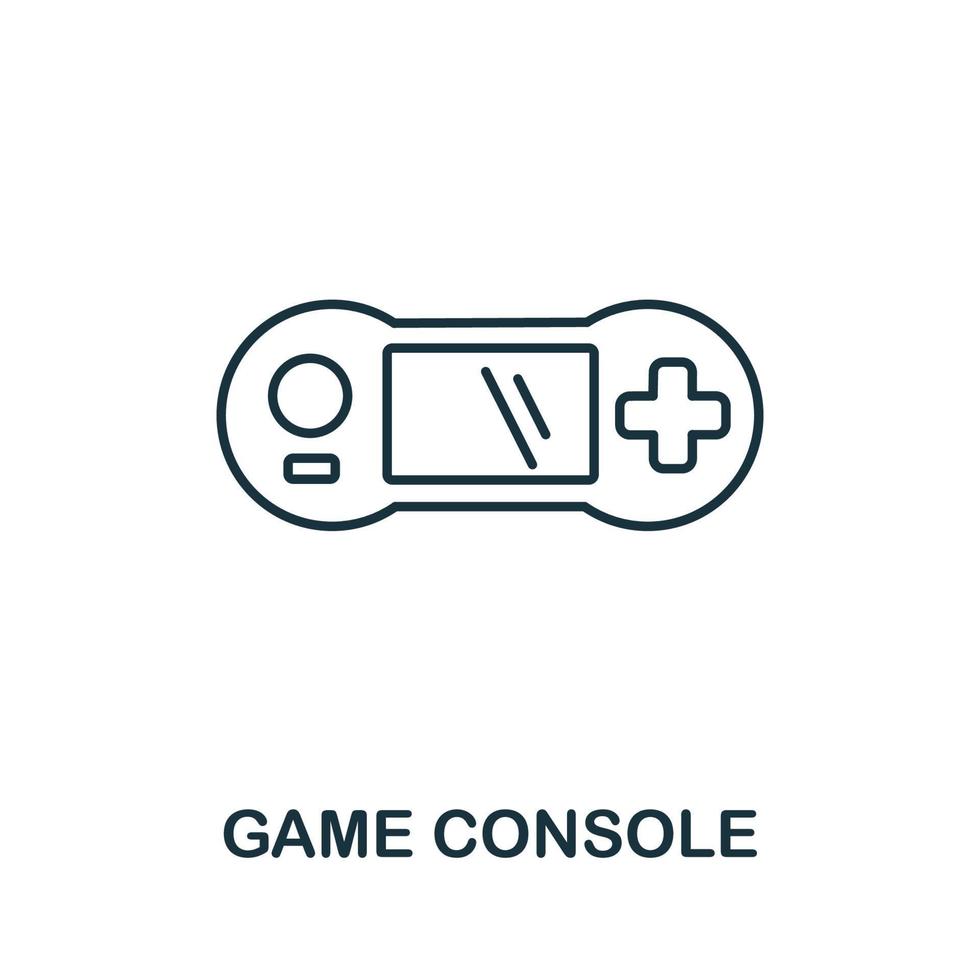 GAME CONSOLE