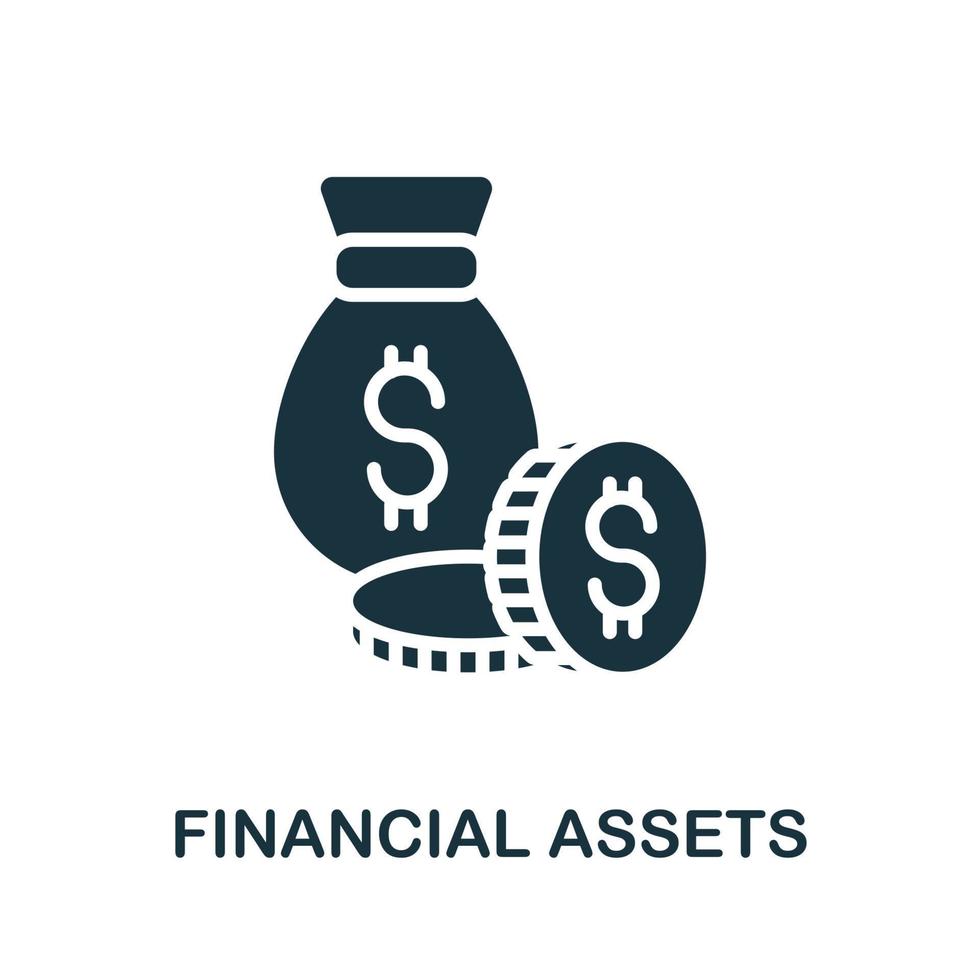 $
$
FINANCIAL ASSETS