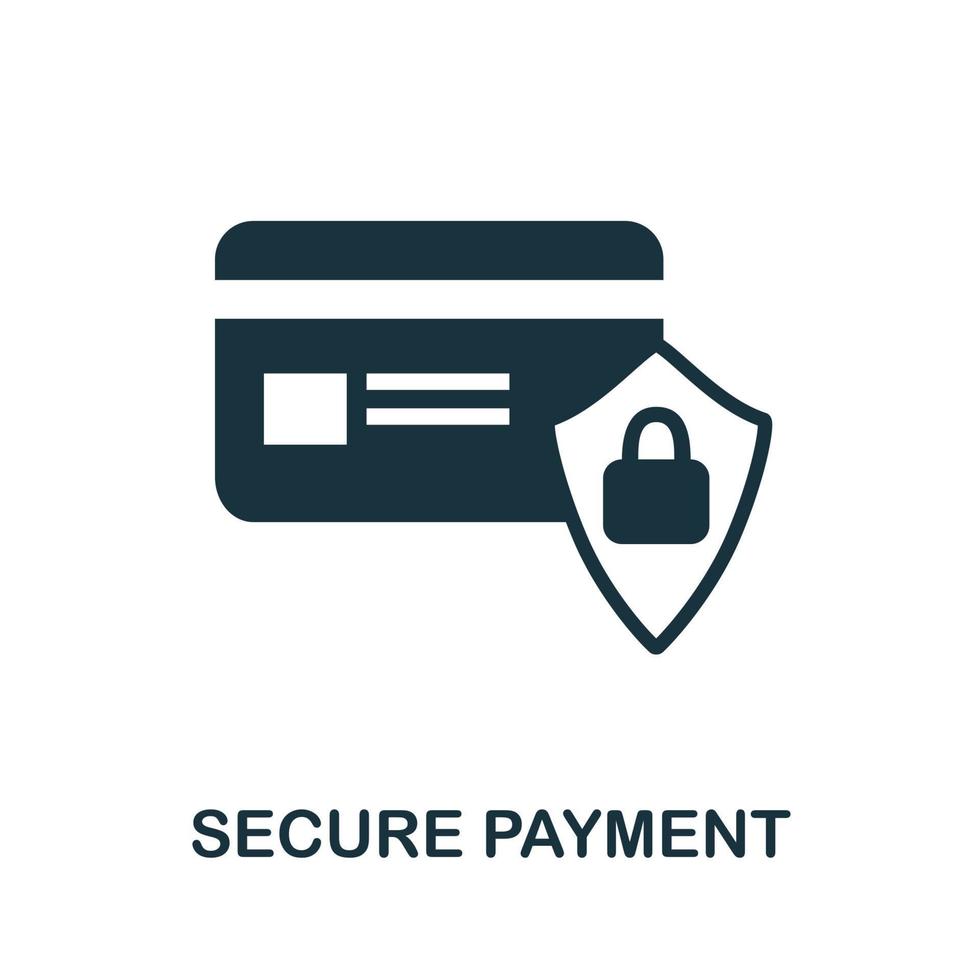 SECURE PAYMENT