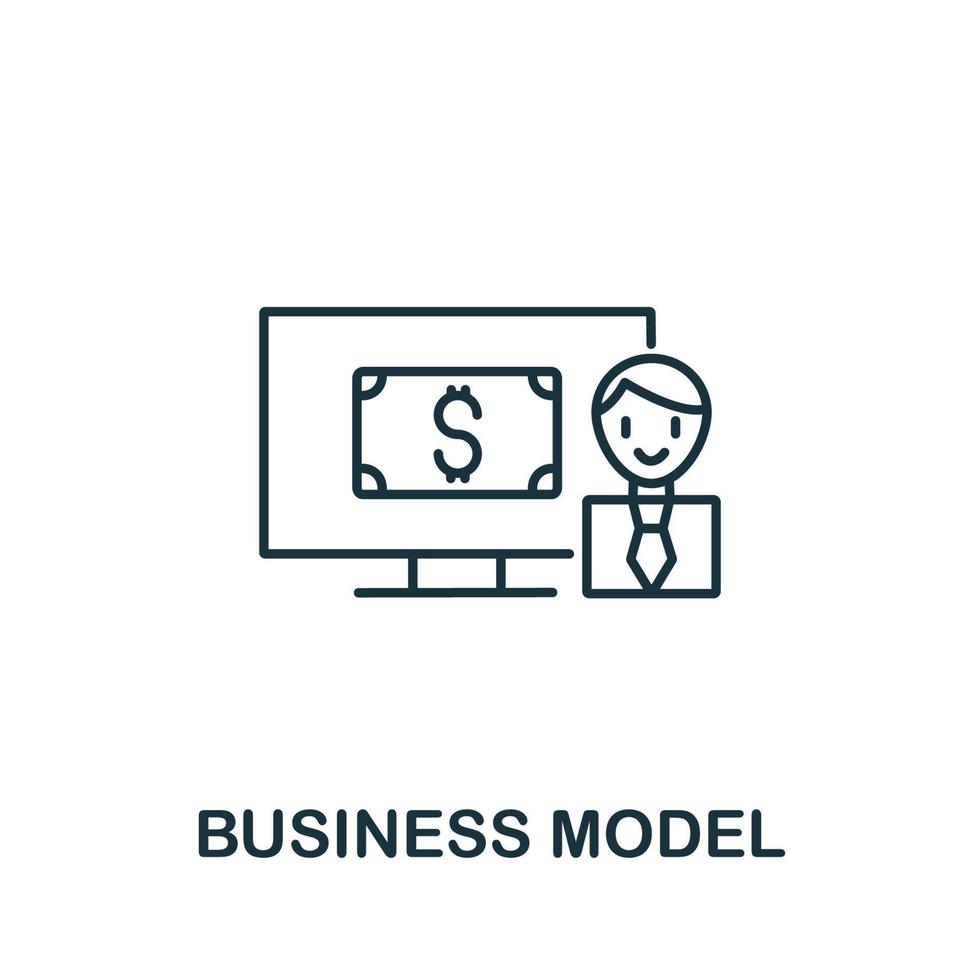 $

BUSINESS MODEL