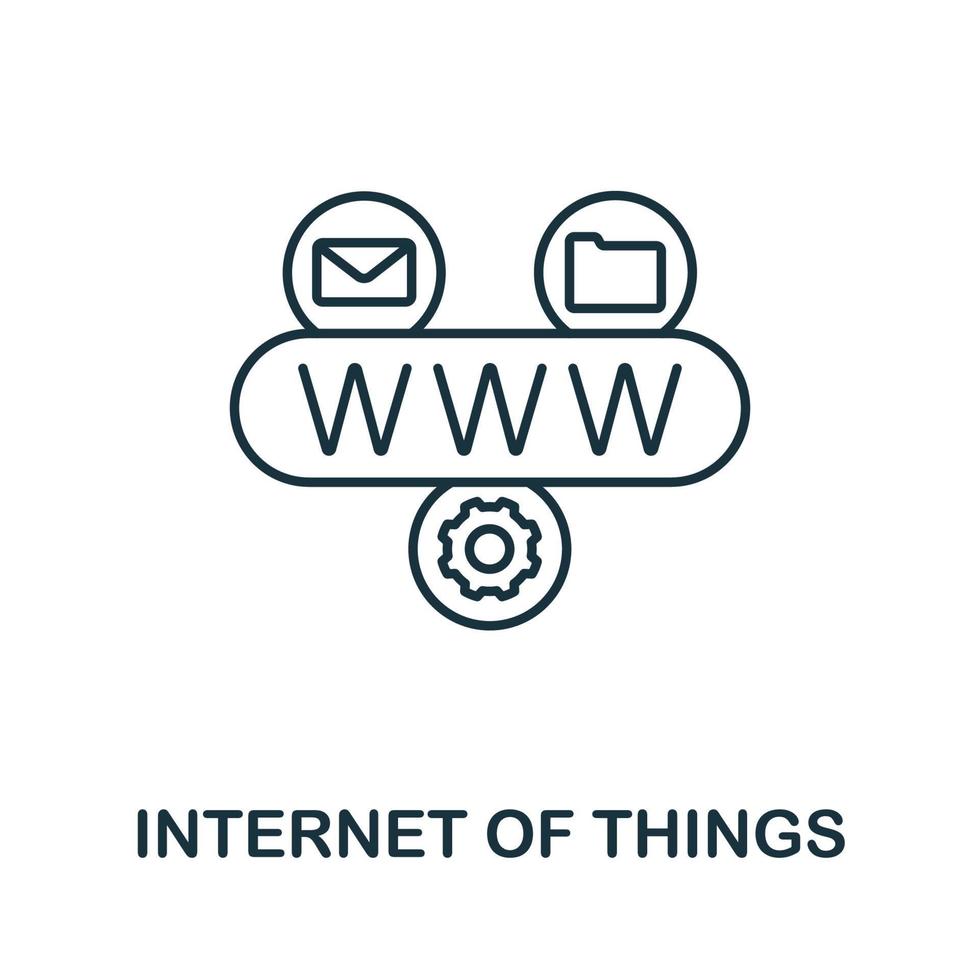 WWW

INTERNET OF THINGS