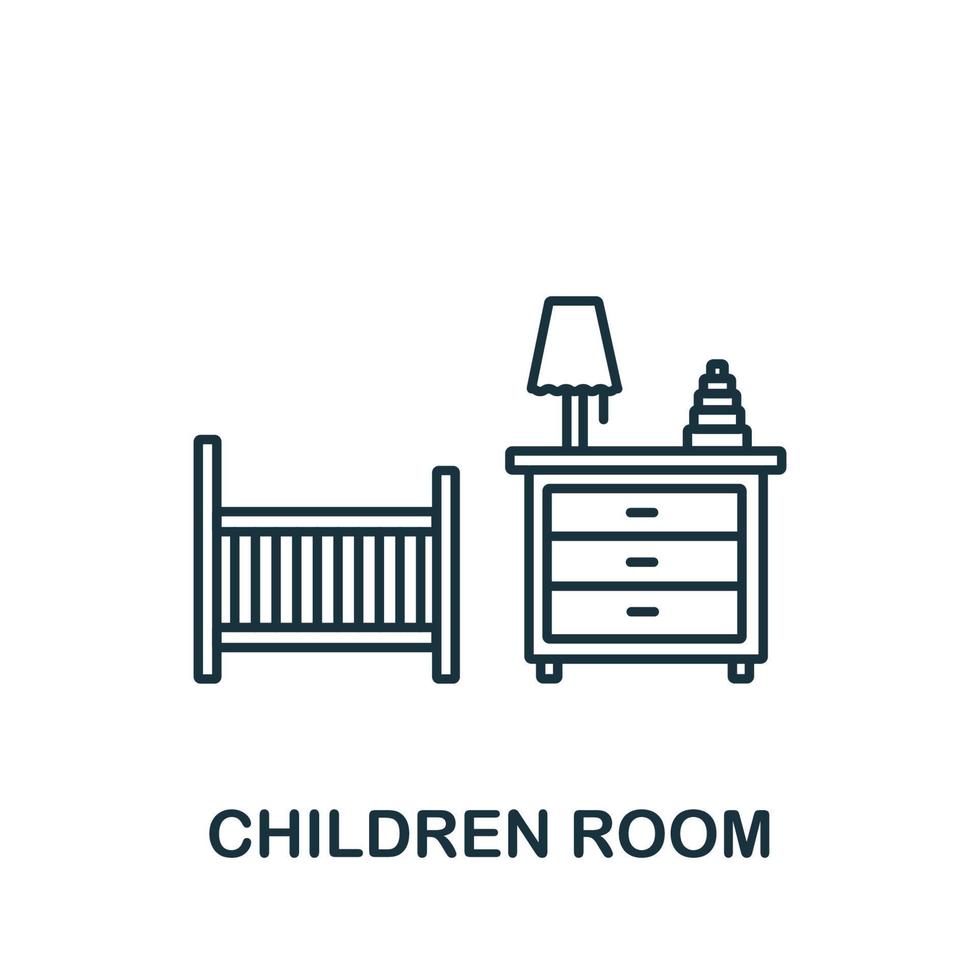 CHILDREN ROOM