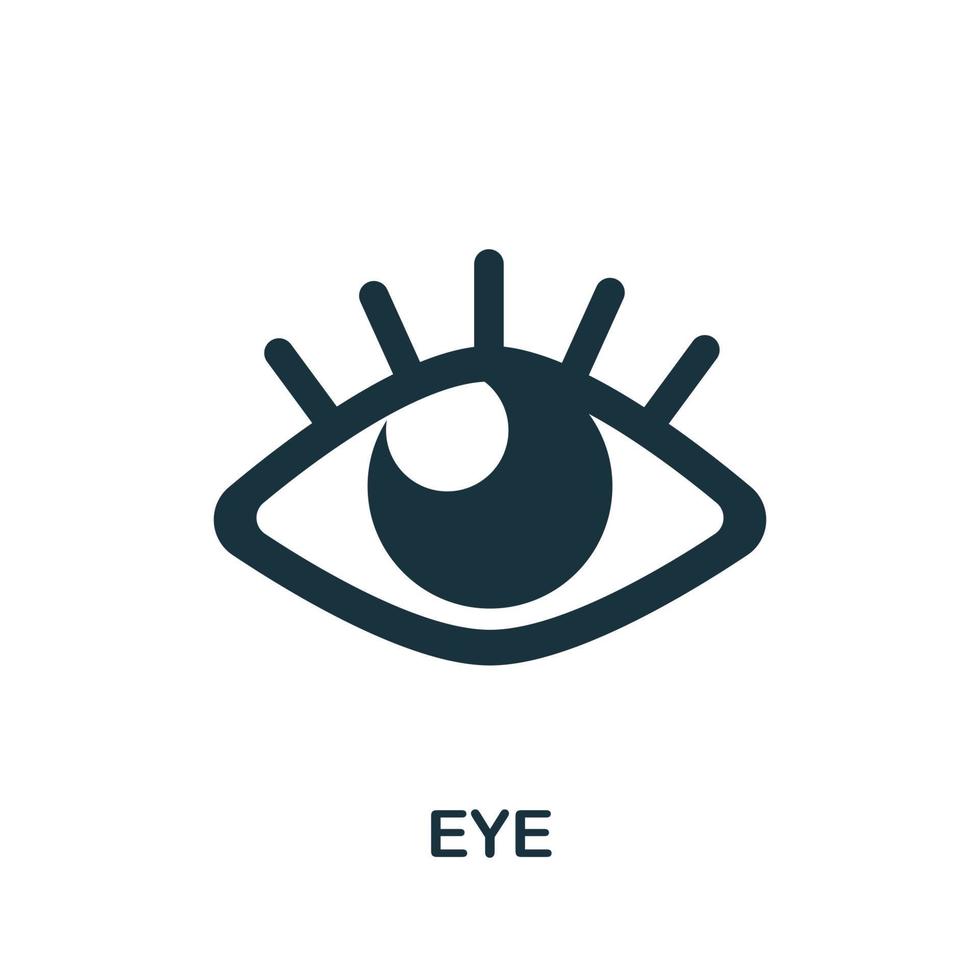 EYE