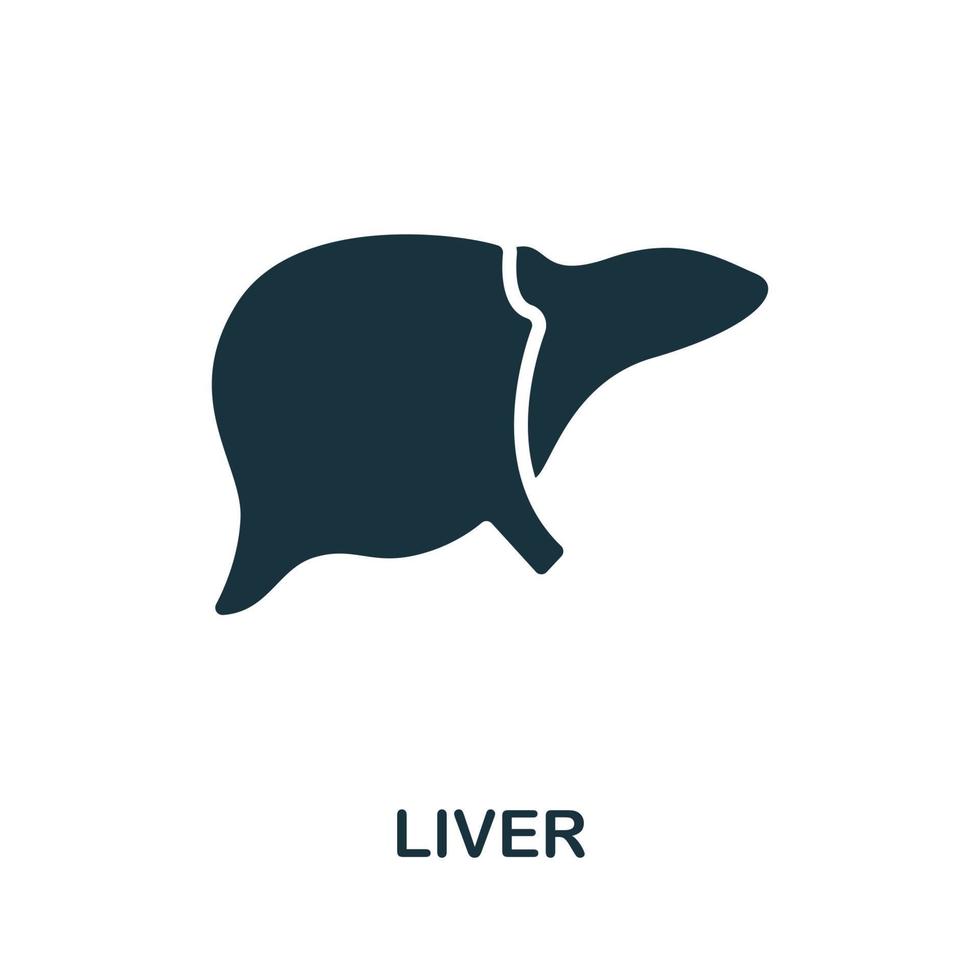 LIVER