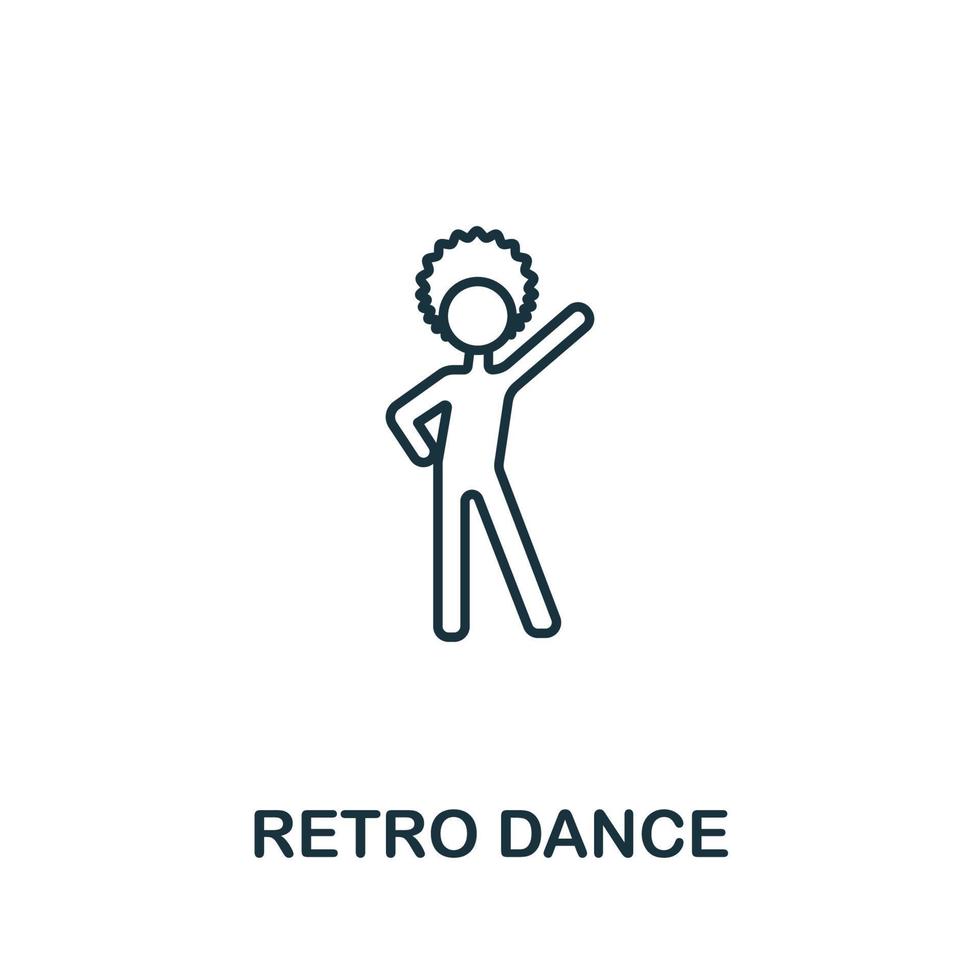 RETRO DANCE