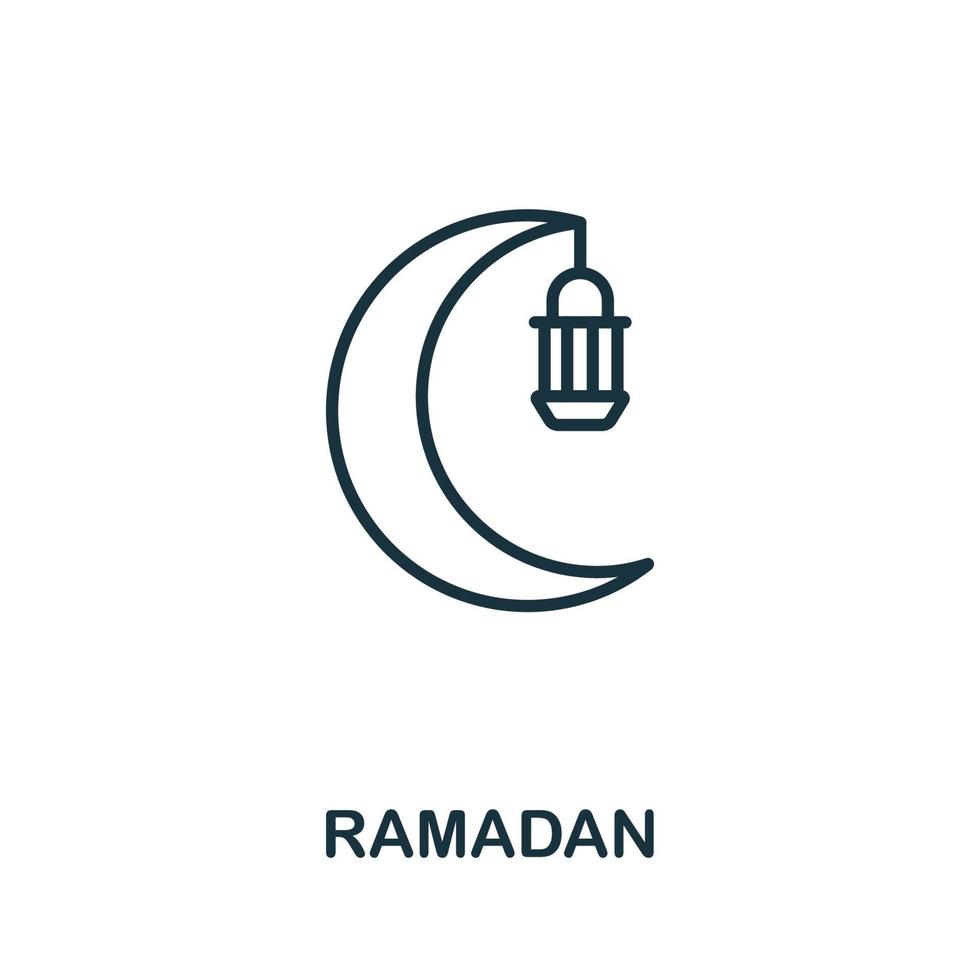 RAMADAN