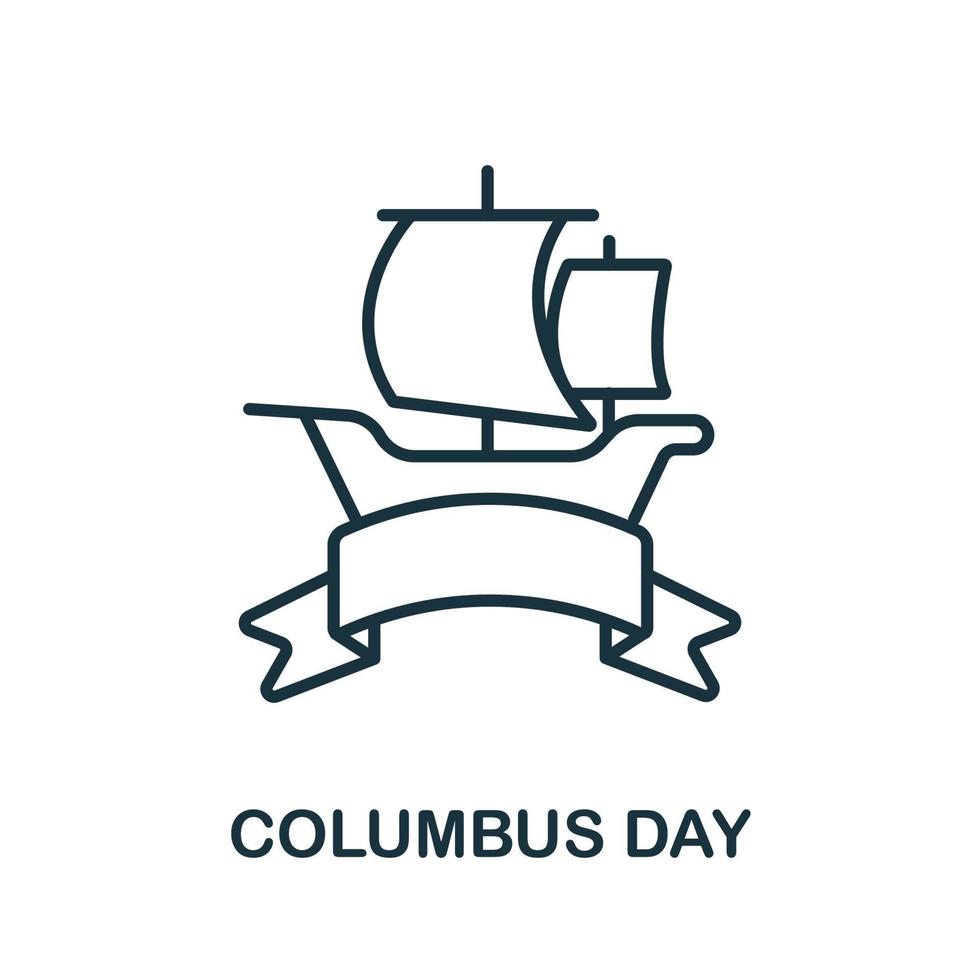 COLUMBUS DAY