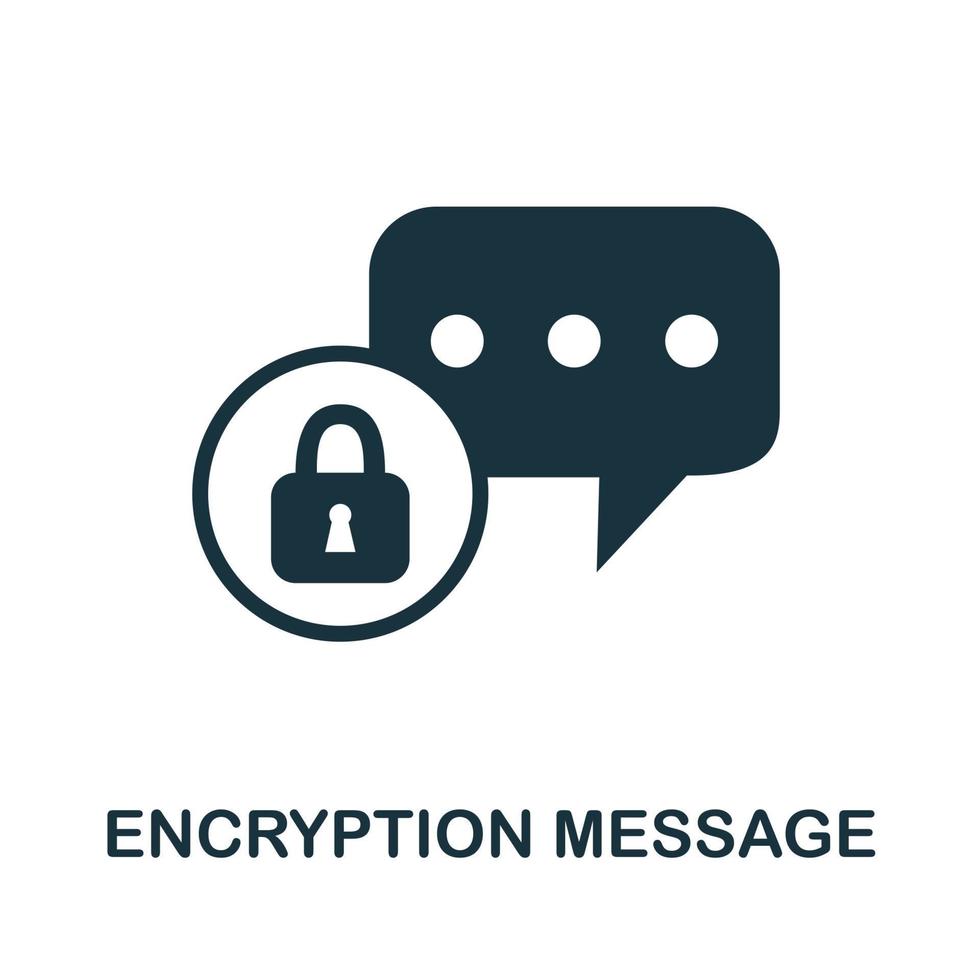 ENCRYPTION MESSAGE