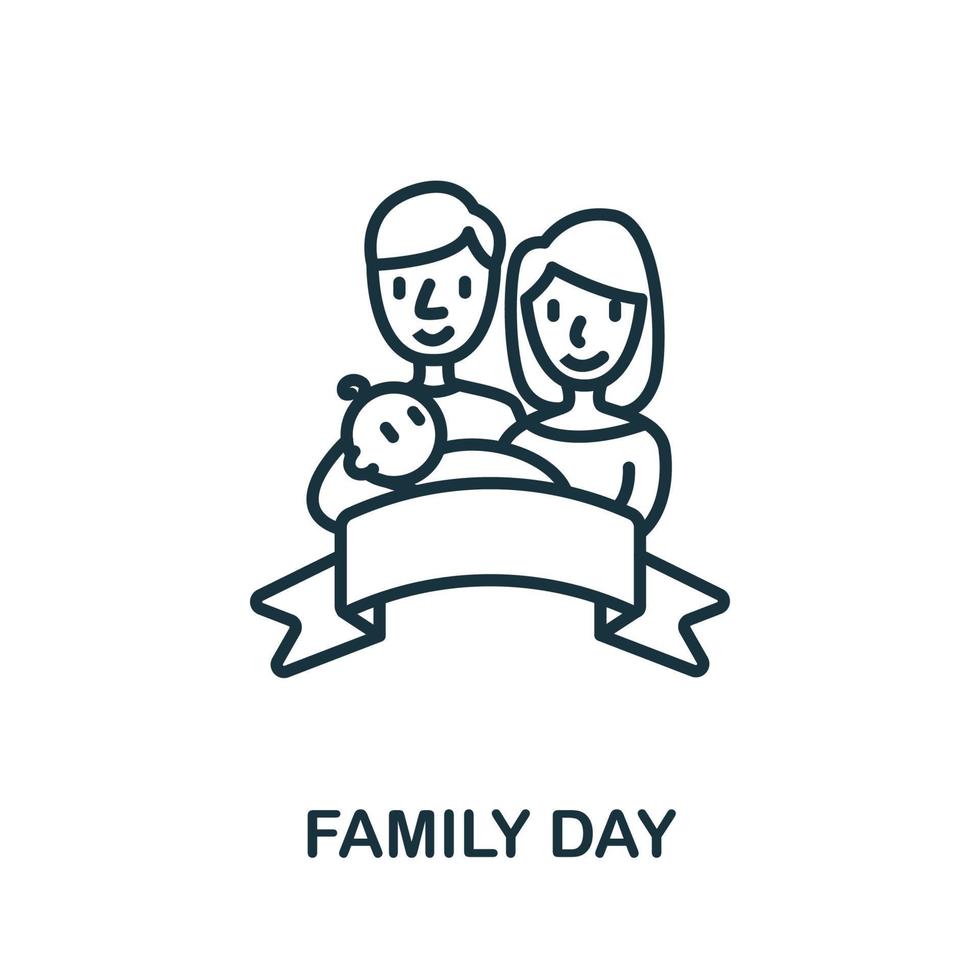 FAMILY DAY