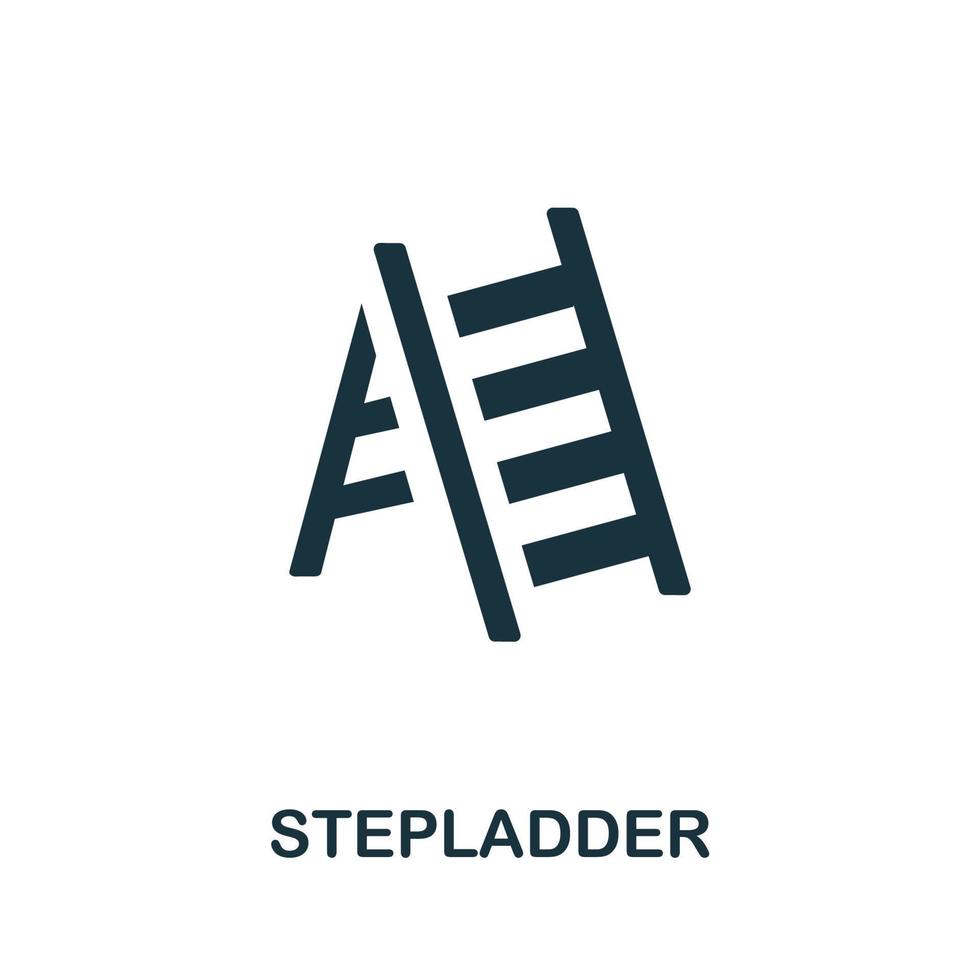 STEPLADDER