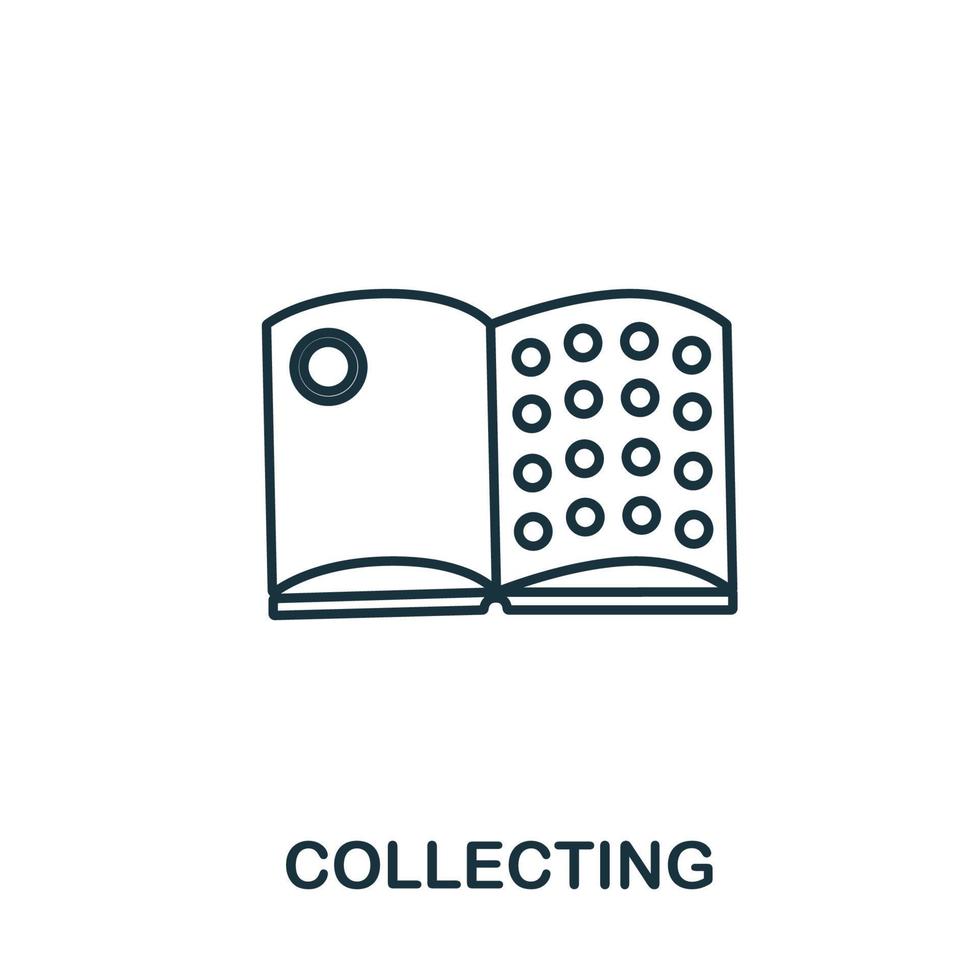 COLLECTING