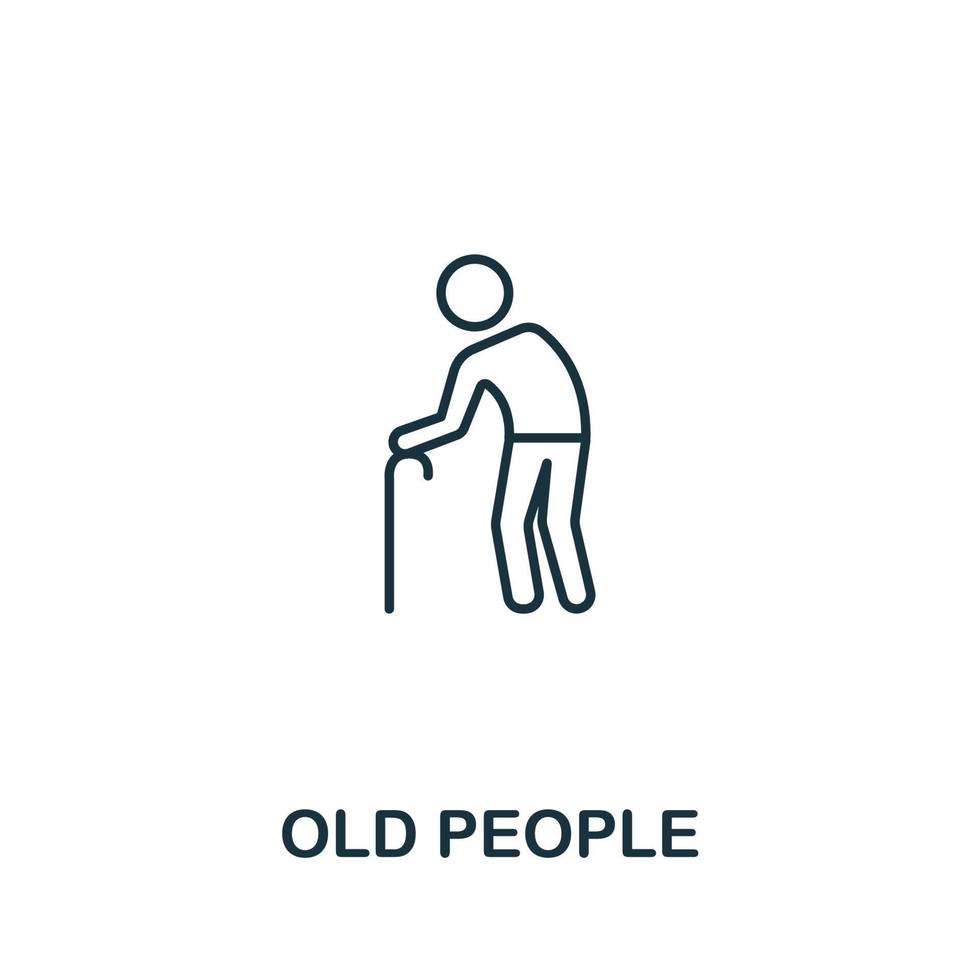 OLD PEOPLE