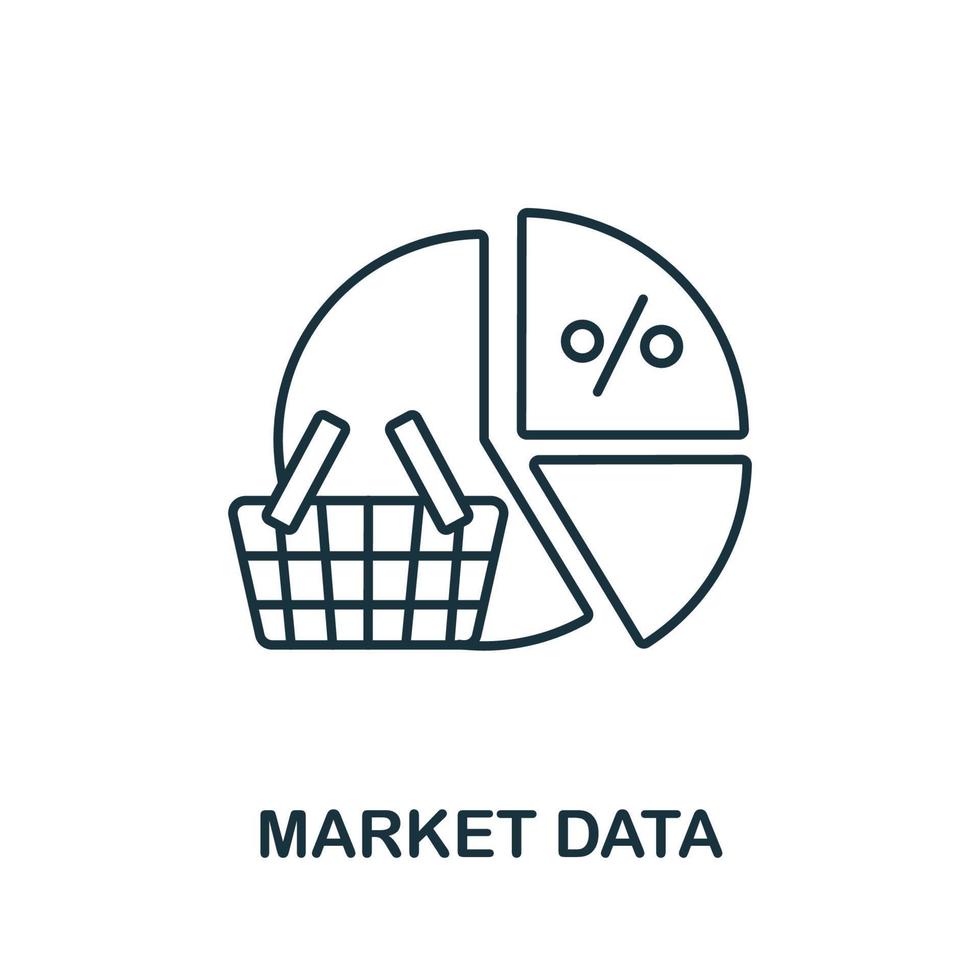 %

MARKET DATA