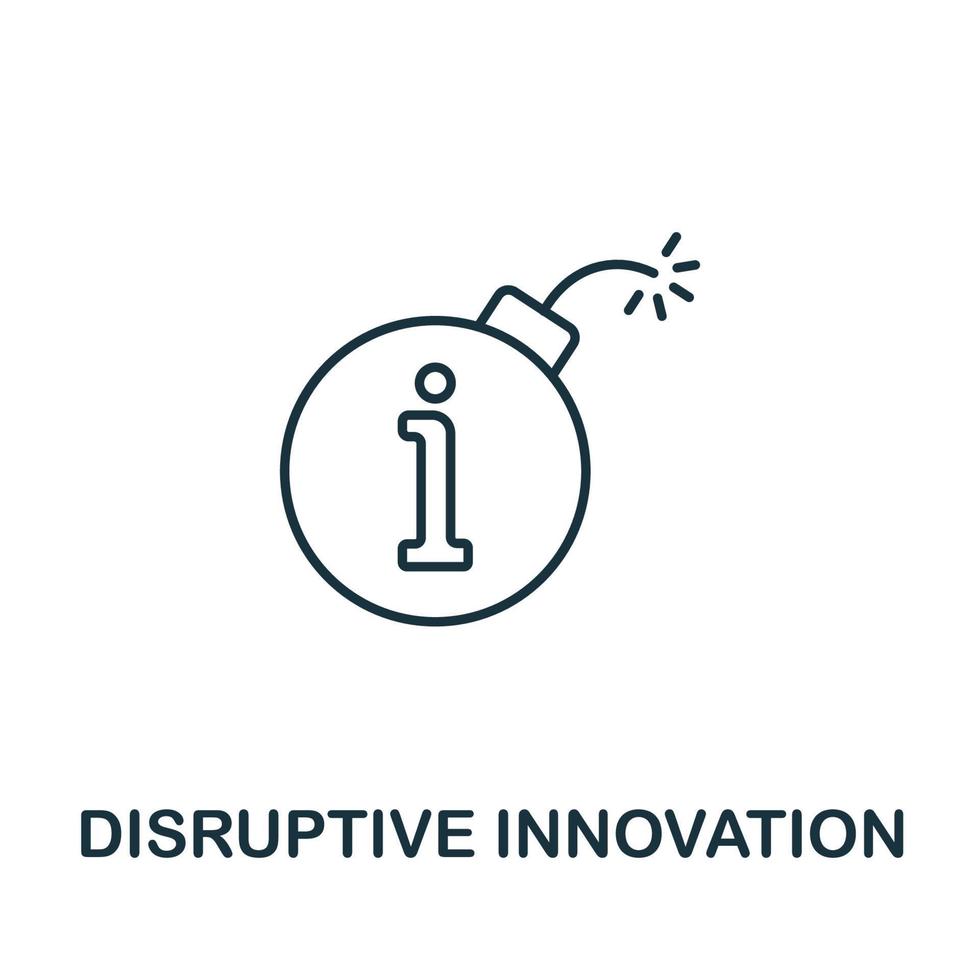 i

DISRUPTIVE INNOVATION