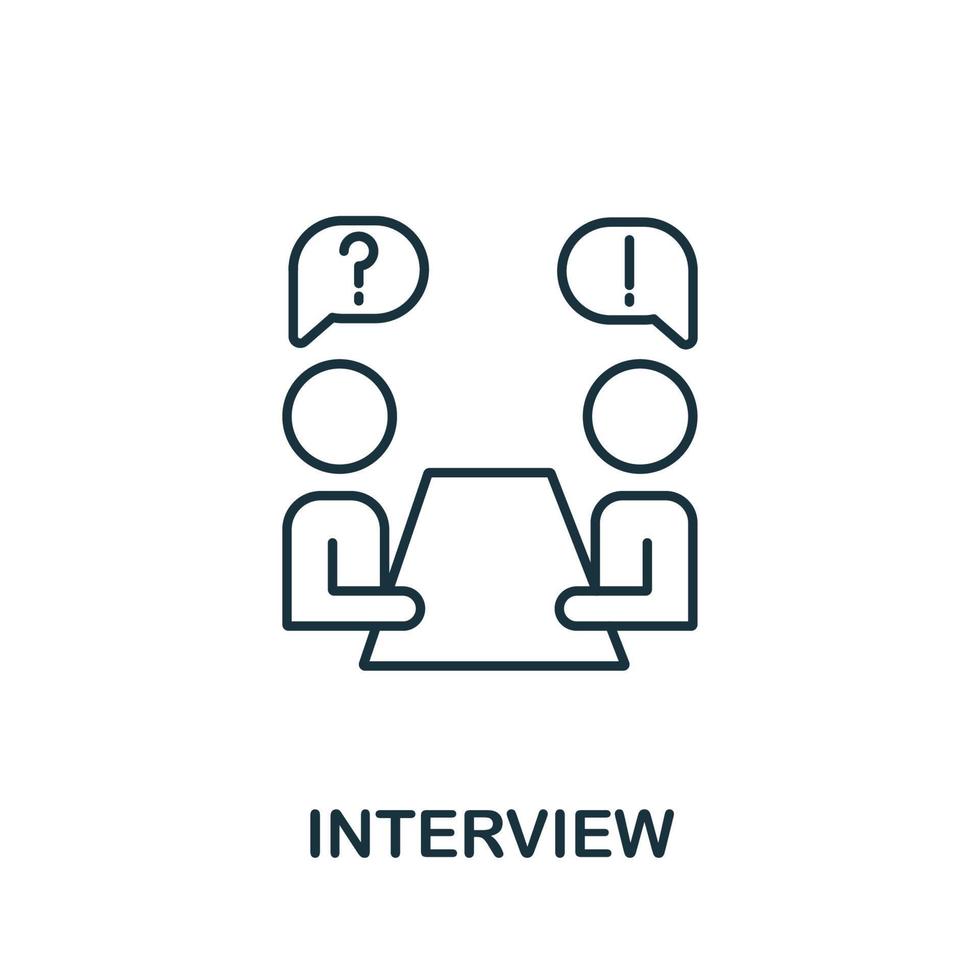 ?

!

INTERVIEW