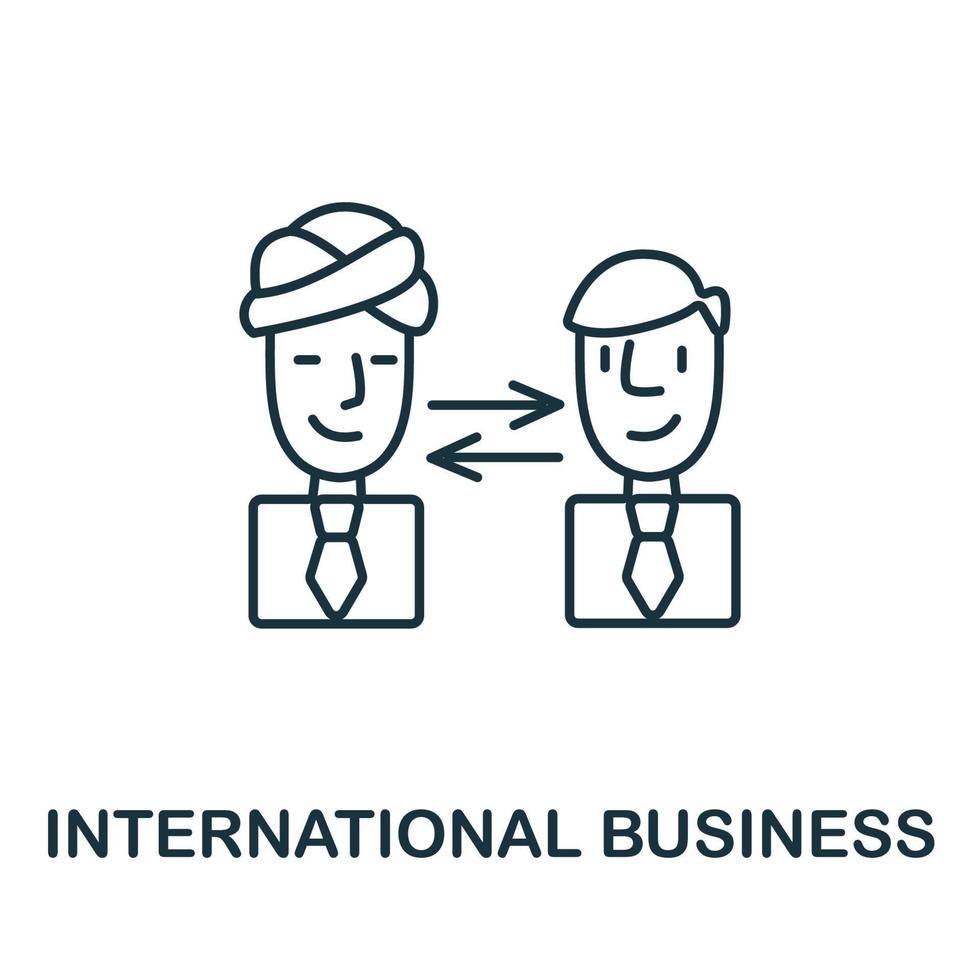 INTERNATIONAL BUSINESS