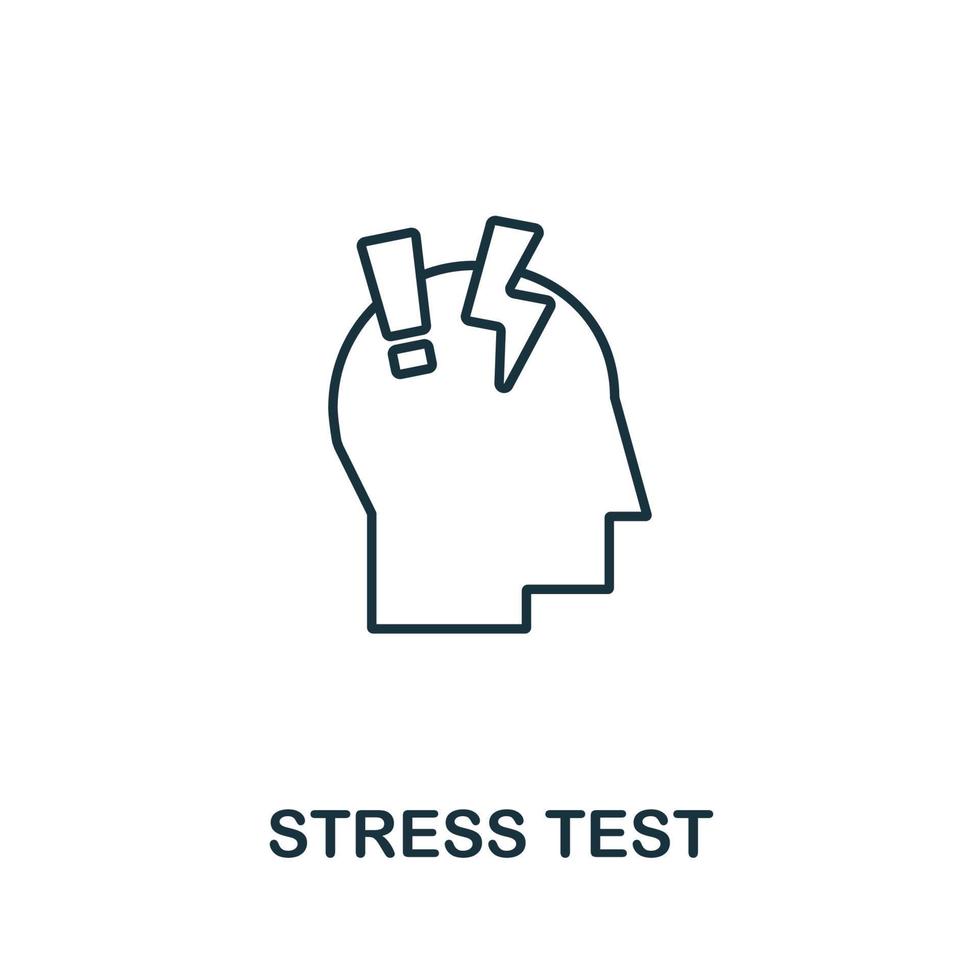 STRESS TEST