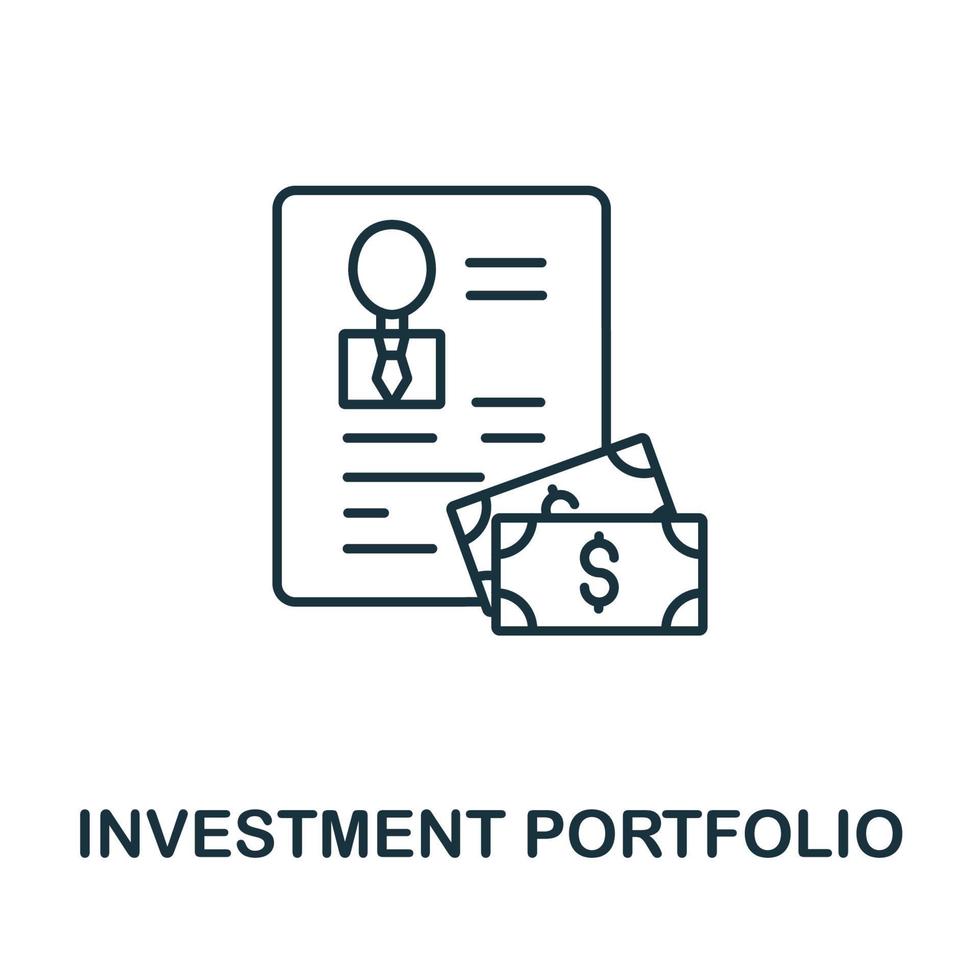 $

INVESTMENT PORTFOLIO