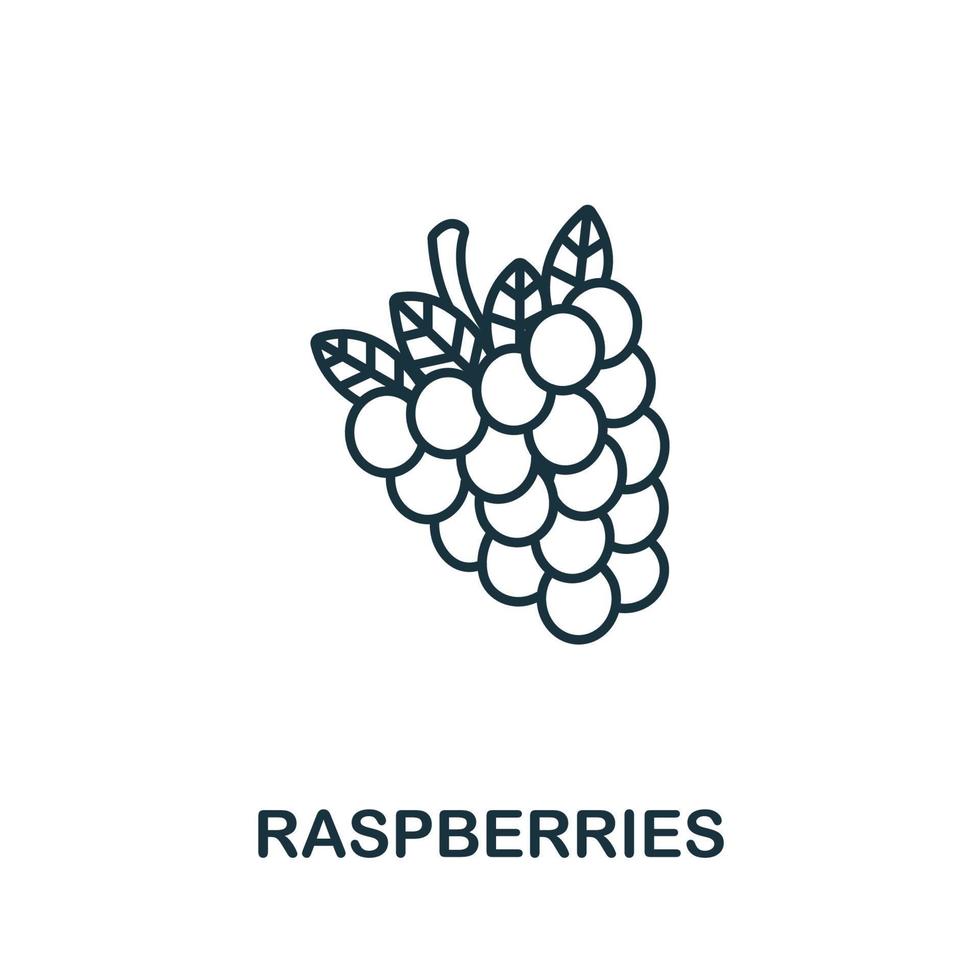 RASPBERRIES