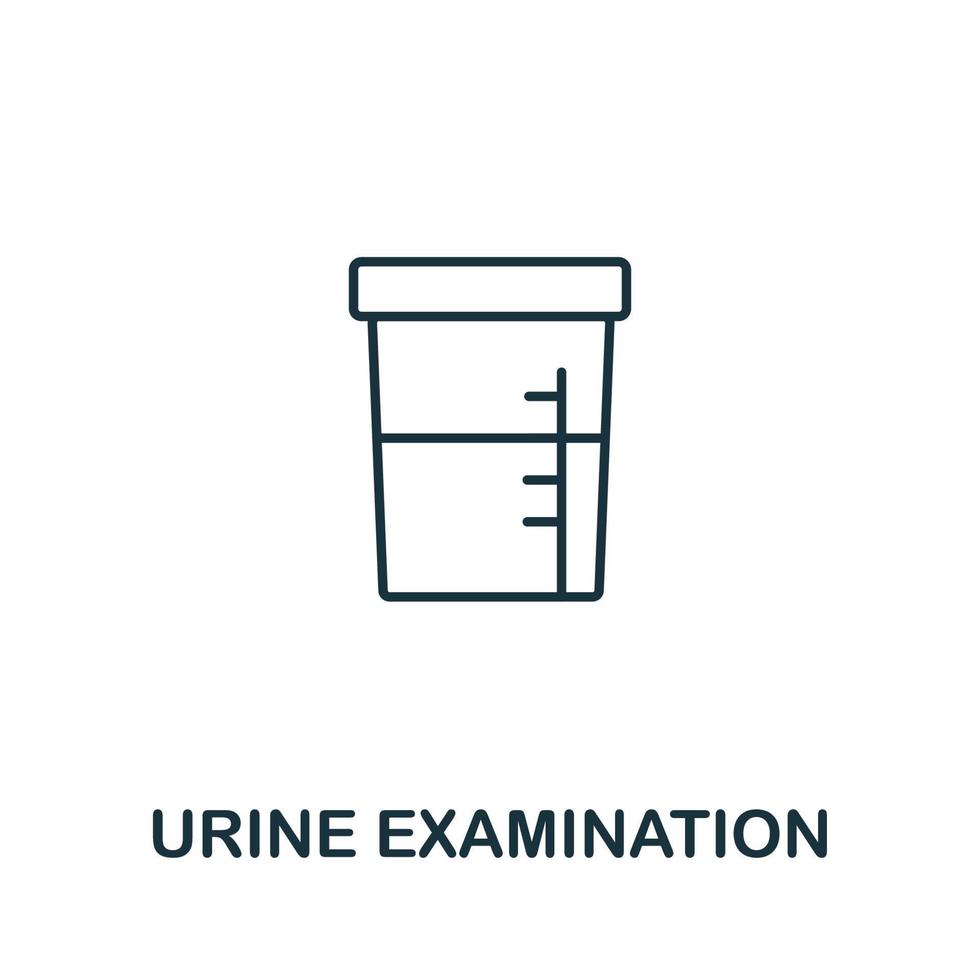 URINE EXAMINATION