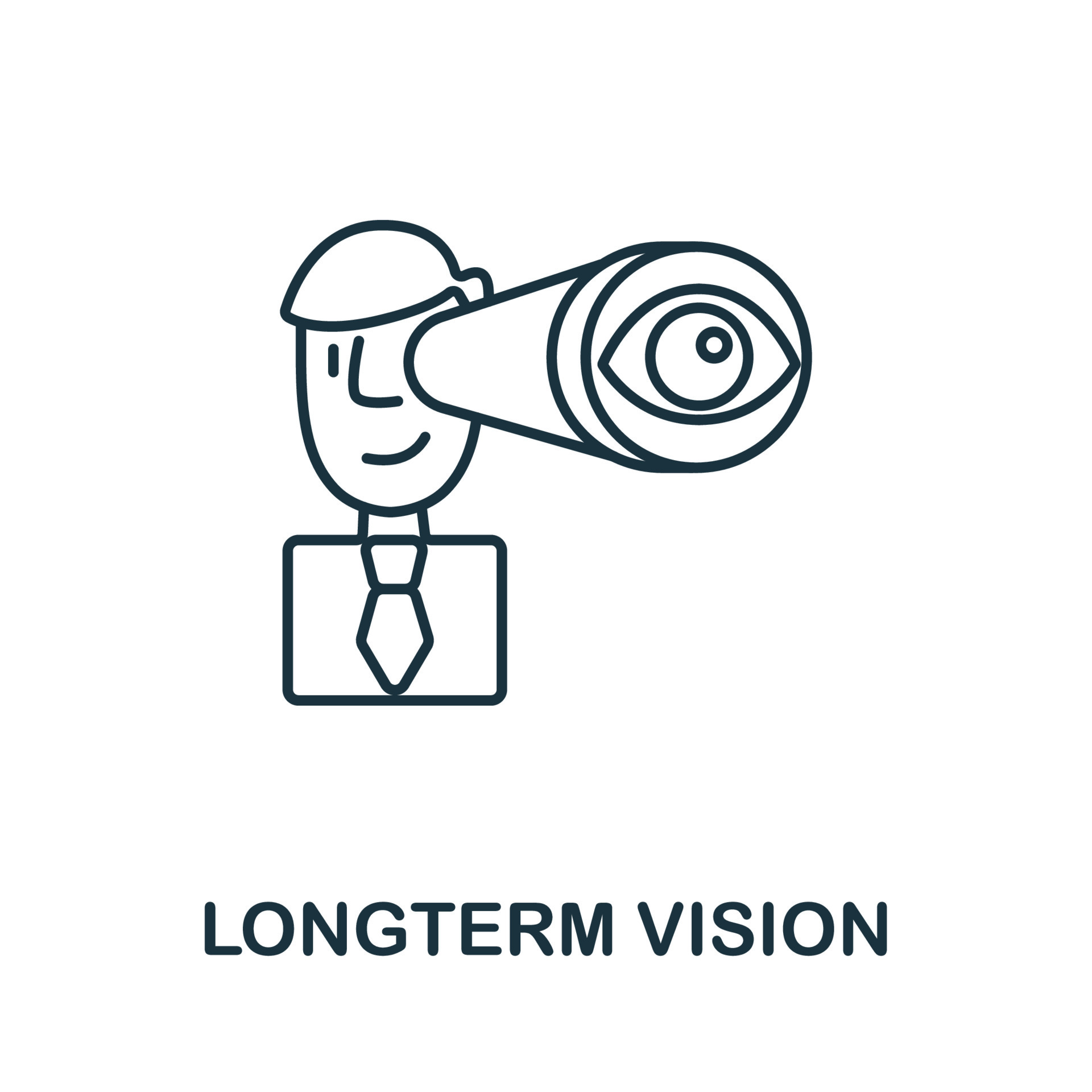 LONGTERM VISION