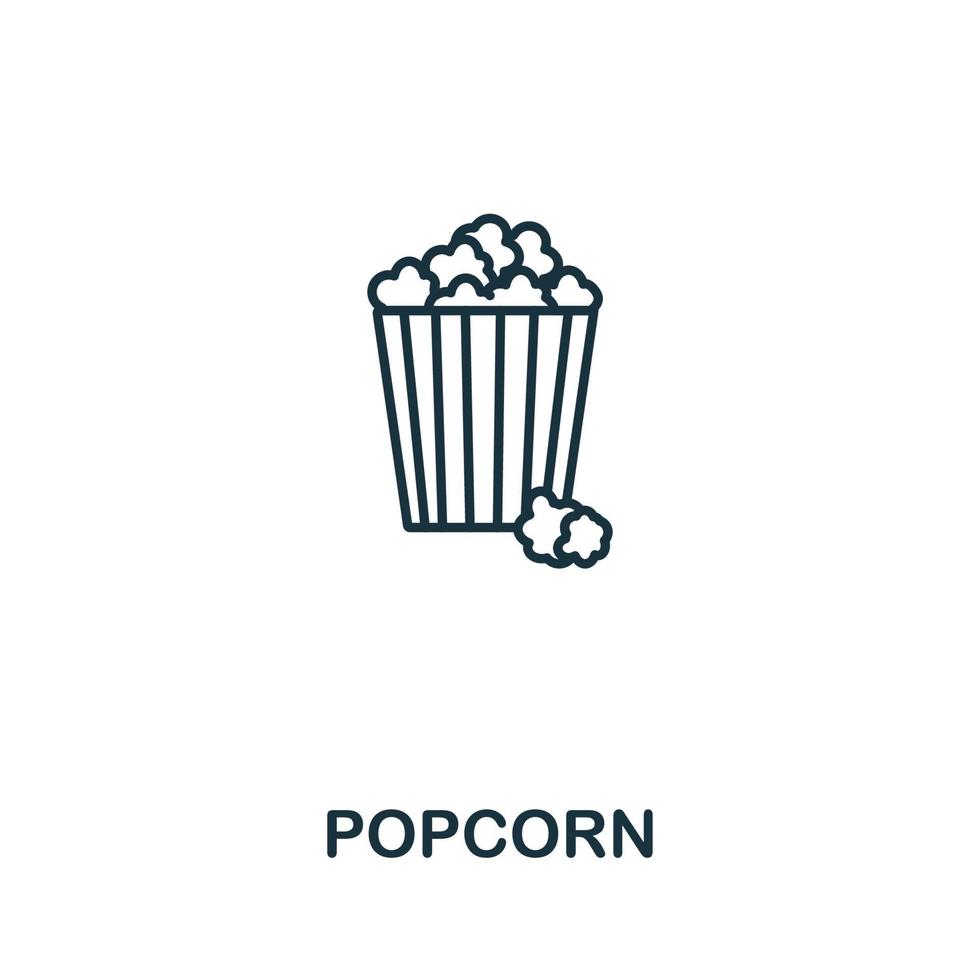 POPCORN