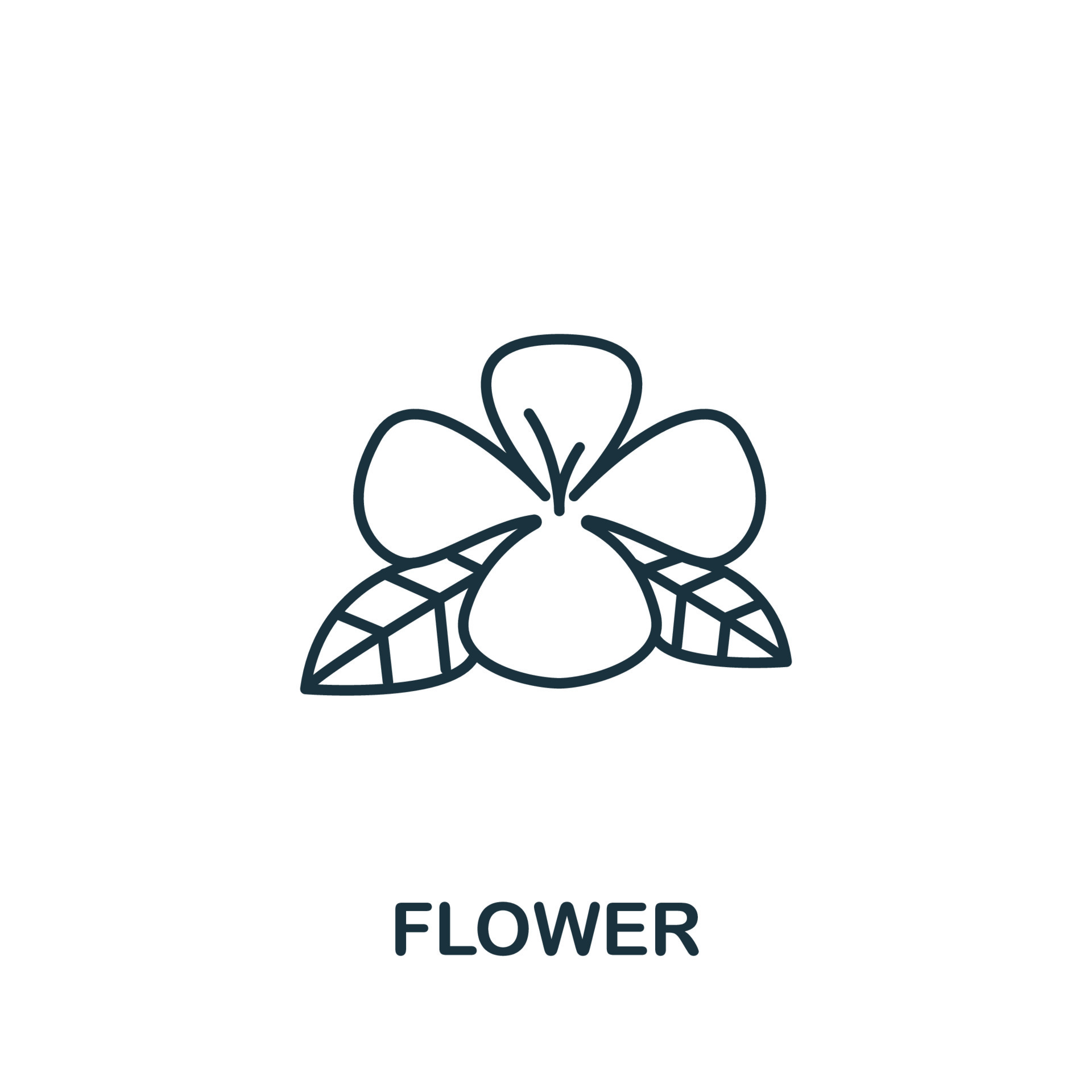 FLOWER