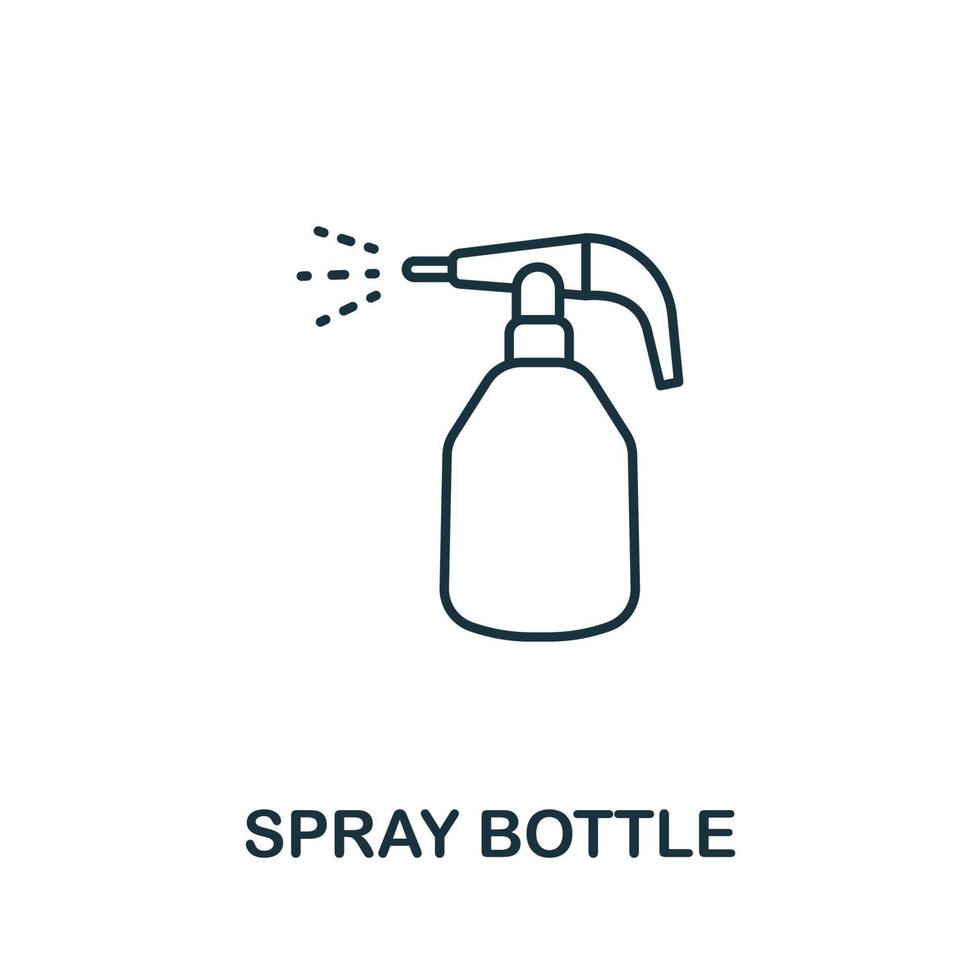 SPRAY BOTTLE